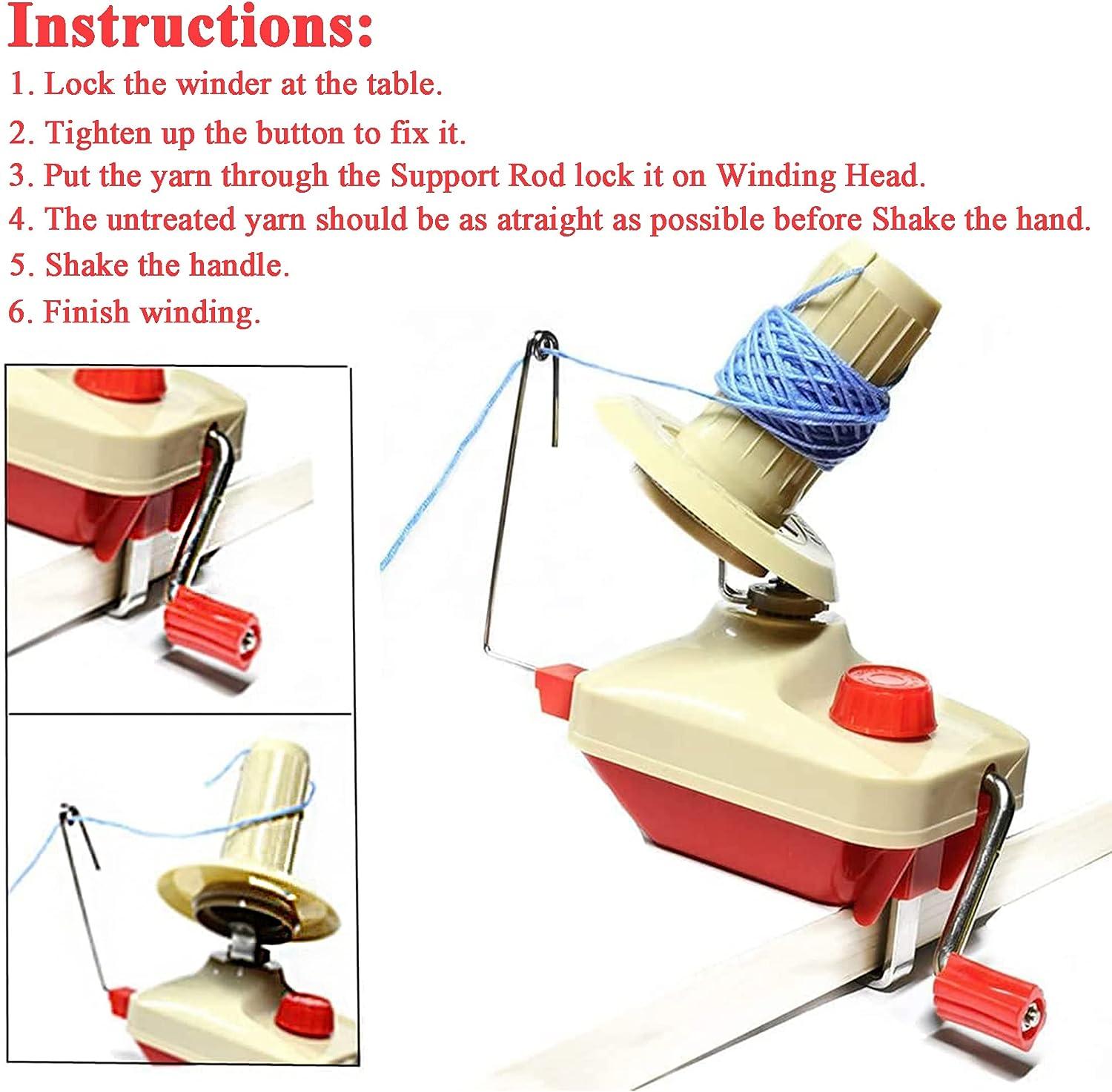 Instructions:
1. Lock the winder at the table.
2. Tighten up the button to fix it.
3. Put the yarn through the Support Rod lock it on Winding Head.
4. The untreated yarn should be as atraight as possible before Shake the hand.
5. Shake the handle.
6. Finish winding.