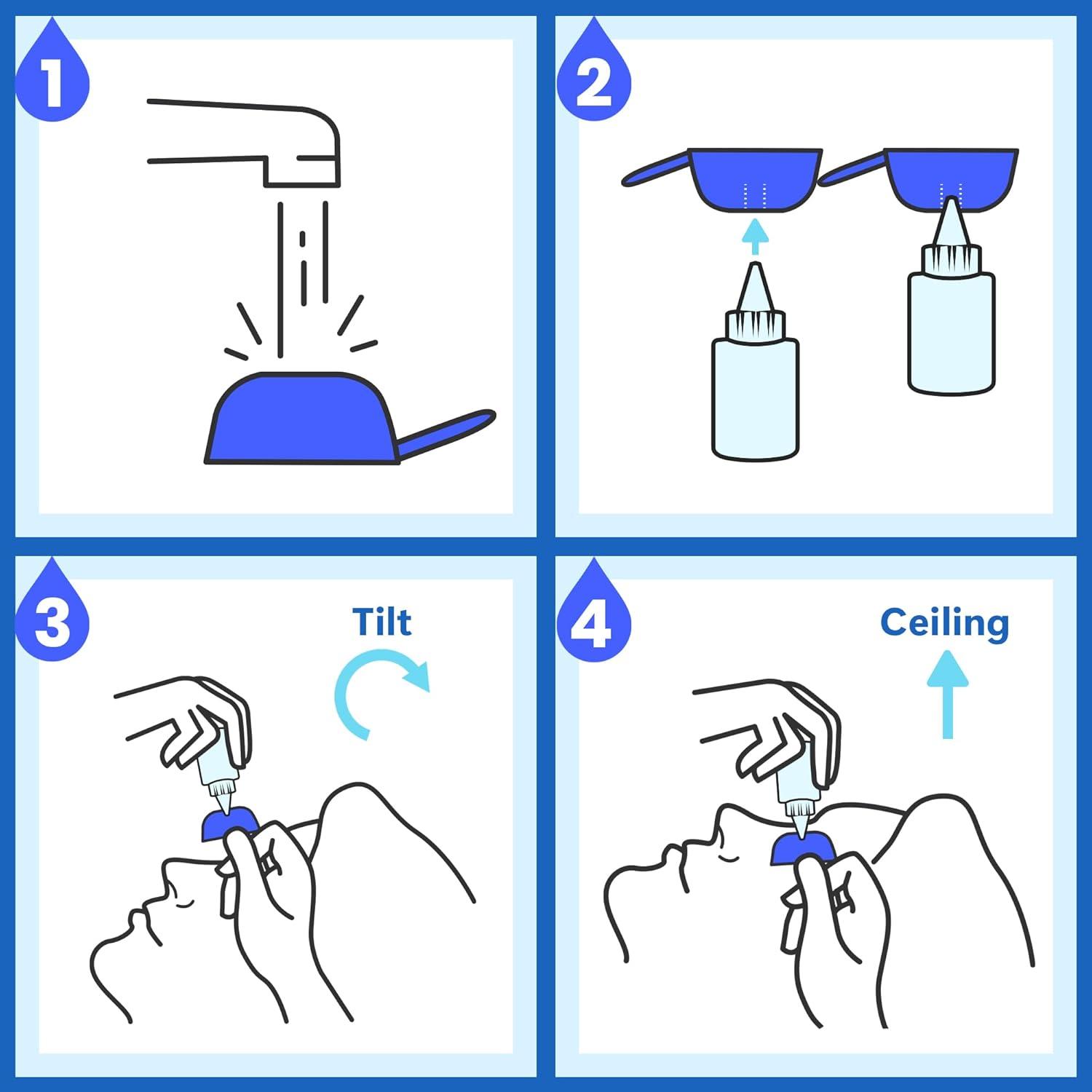 1

2

3

Tilt

4

Ceiling