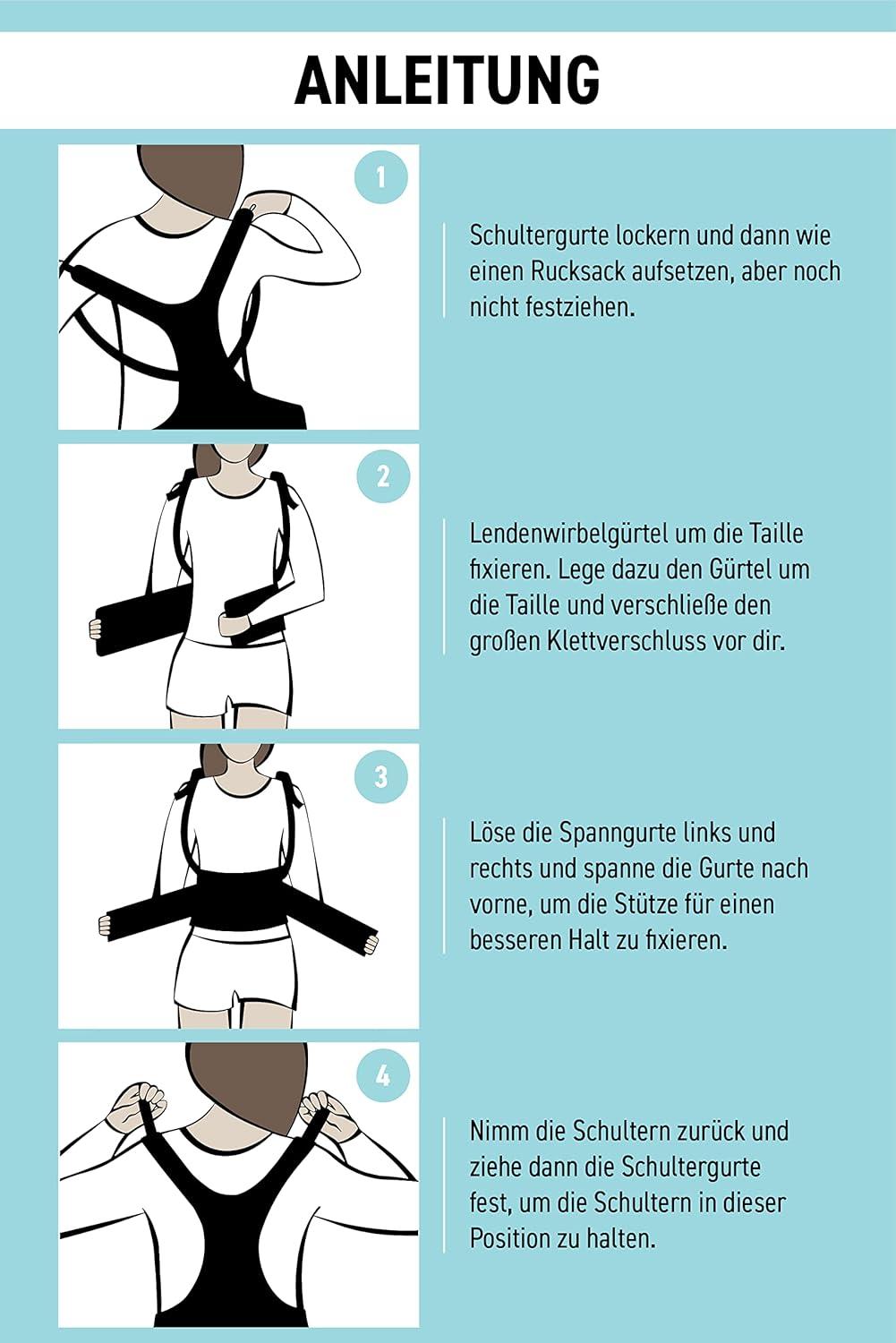 ANLEITUNG

1

Schultergurte lockern und dann wie einen Rucksack aufsetzen, aber noch nicht festziehen.

2

Lendenwirbelgürtel um die Taille fixieren. Lege dazu den Gürtel um die Taille und verschließe den großen Klettverschluss vor dir.

3

Löse die Spanngurte links und rechts und spanne die Gurte nach vorne, um die Stütze für einen besseren Halt zu fixieren.

4

Nimm die Schultern zurück und ziehe dann die Schultergurte fest, um die Schultern in dieser Position zu halten.