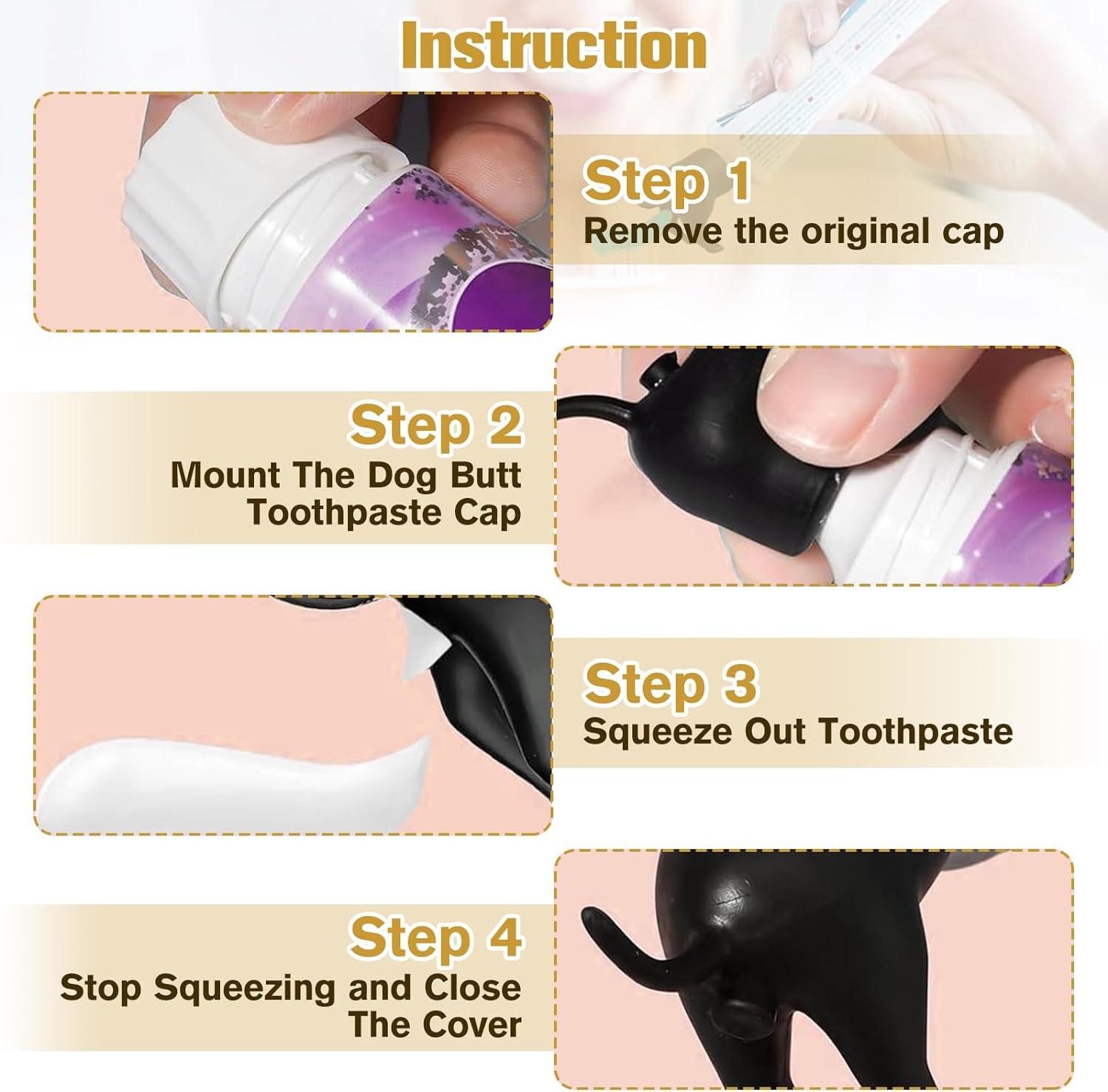 Instruction

Step 1
Remove the original cap

Step 2
Mount The Dog Butt Toothpaste Cap

Step 3
Squeeze Out Toothpaste

Step 4
Stop Squeezing and Close The Cover