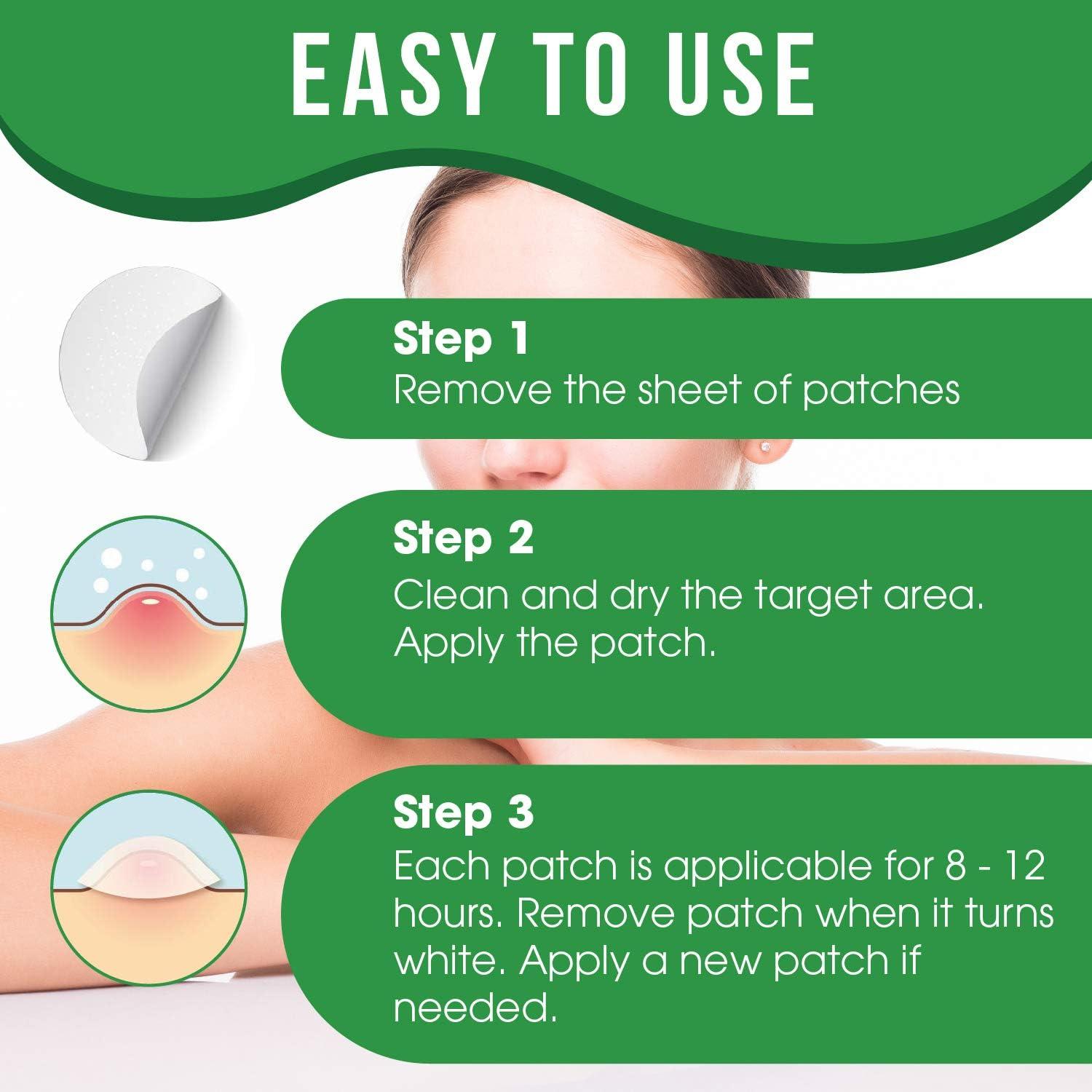 EASY TO USE

Step 1
Remove the sheet of patches

Step 2
Clean and dry the target area. Apply the patch.

Step 3
Each patch is applicable for 8 - 12 hours. Remove patch when it turns white. Apply a new patch if needed.