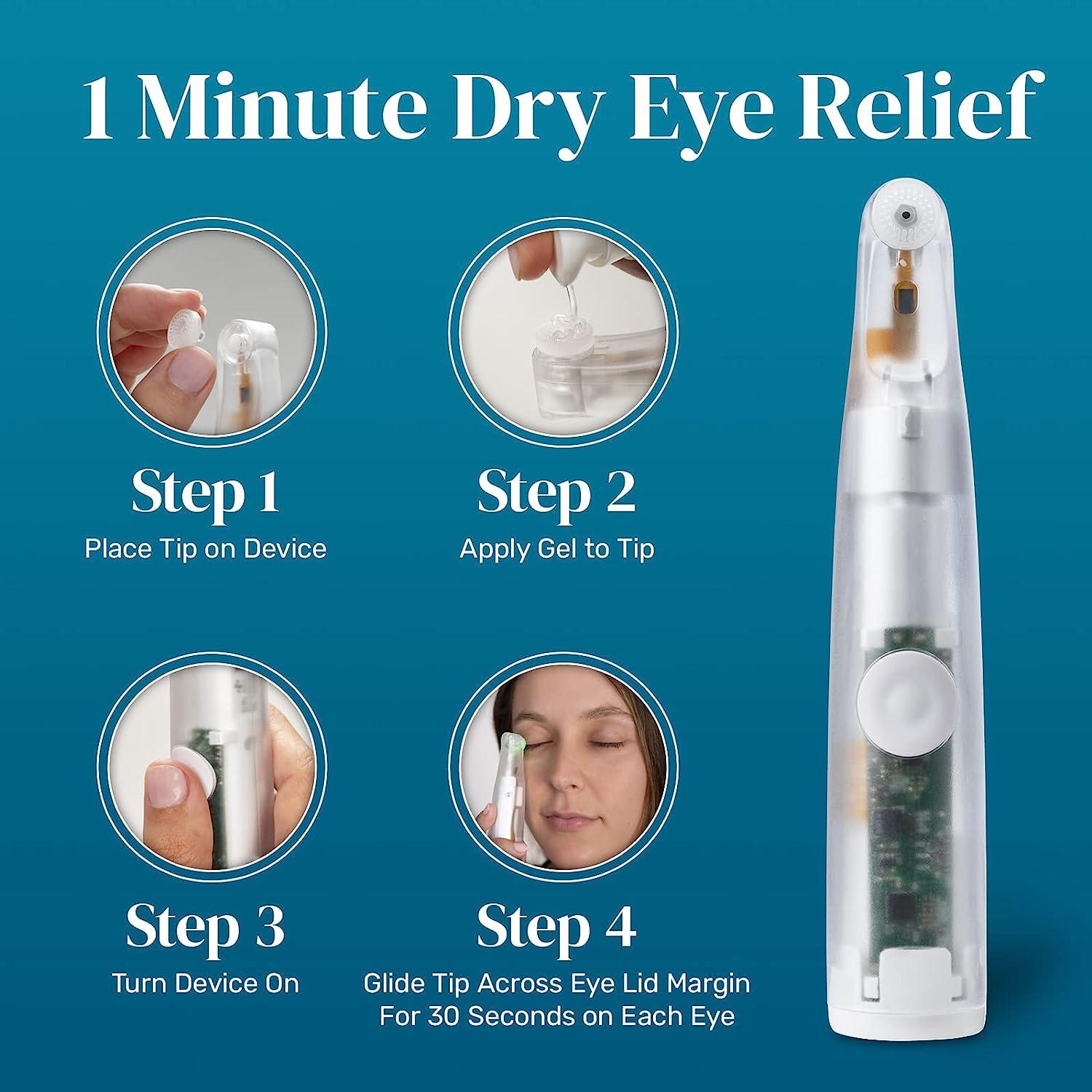 1 Minute Dry Eye Relief

Step 1
Place Tip on Device

Step 2
Apply Gel to Tip

Step 3
Turn Device On

Step 4
Glide Tip Across Eye Lid Margin For 30 Seconds on Each Eye