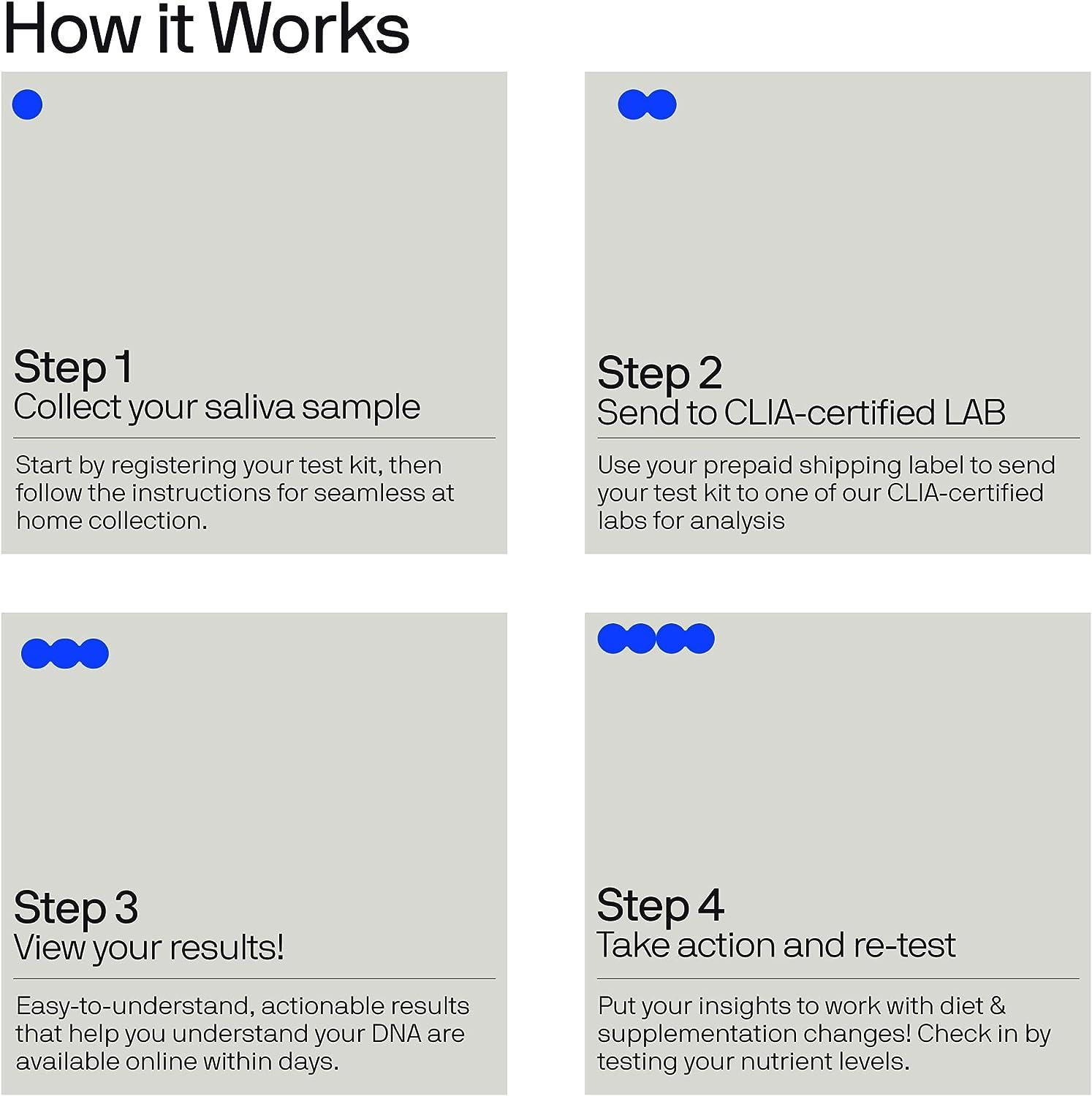 How it Works

Step 1
Collect your saliva sample

Start by registering your test kit, then follow the instructions for seamless at home collection.

Step 2
Send to CLIA-certified LAB

Use your prepaid shipping label to send your test kit to one of our CLIA-certified labs for analysis

Step 3
View your results!

Easy-to-understand, actionable results that help you understand your DNA are available online within days.

Step 4
Take action and re-test

Put your insights to work with diet & supplementation changes! Check in by testing your nutrient levels.