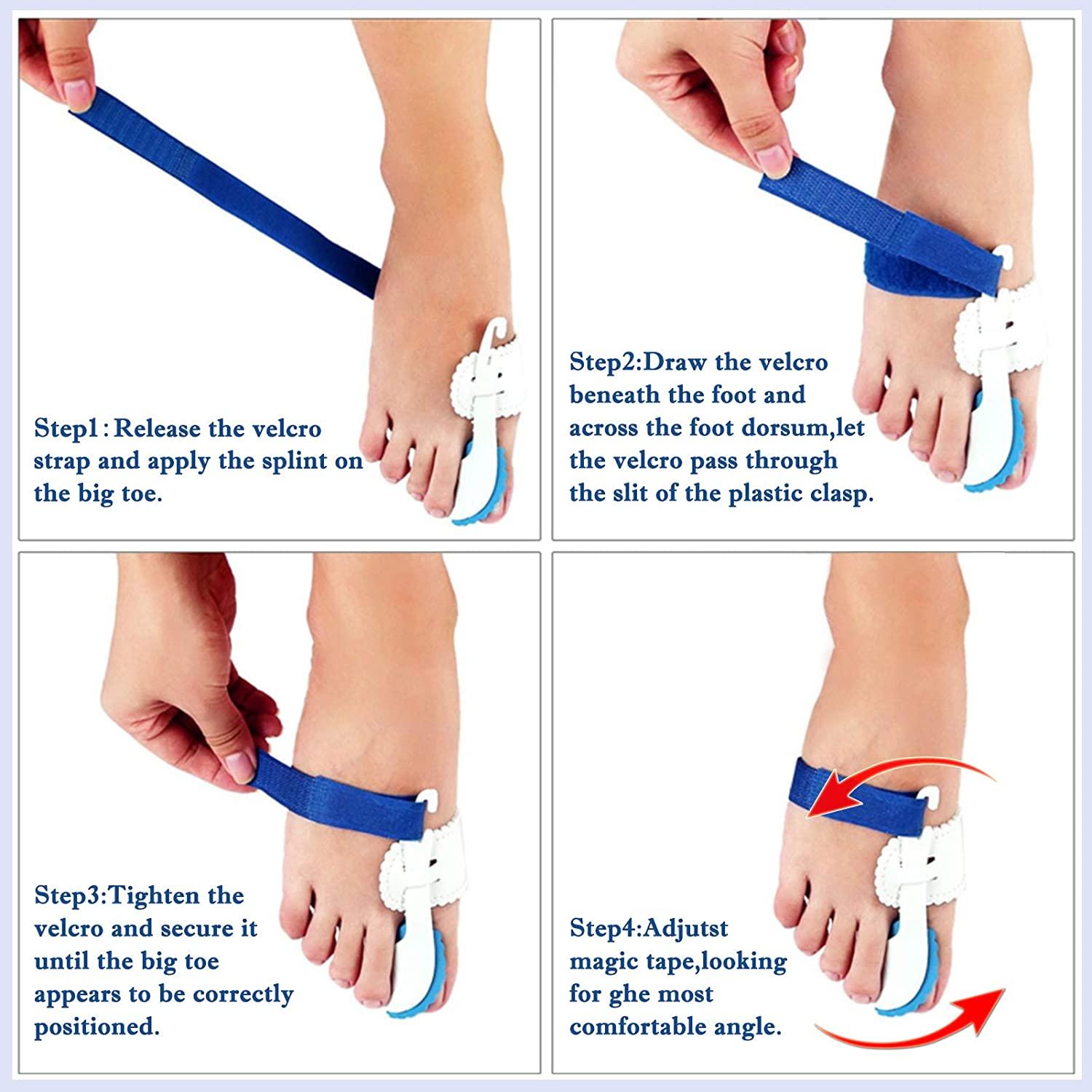 Step1 : Release the velcro strap and apply the splint on the big toe.

Step2:Draw the velcro beneath the foot and across the foot dorsum,let the velcro pass through the slit of the plastic clasp.

Step3:Tighten the velcro and secure it until the big toe appears to be correctly positioned.

Step4:Adjutst magic tape,looking for ghe most comfortable angle.