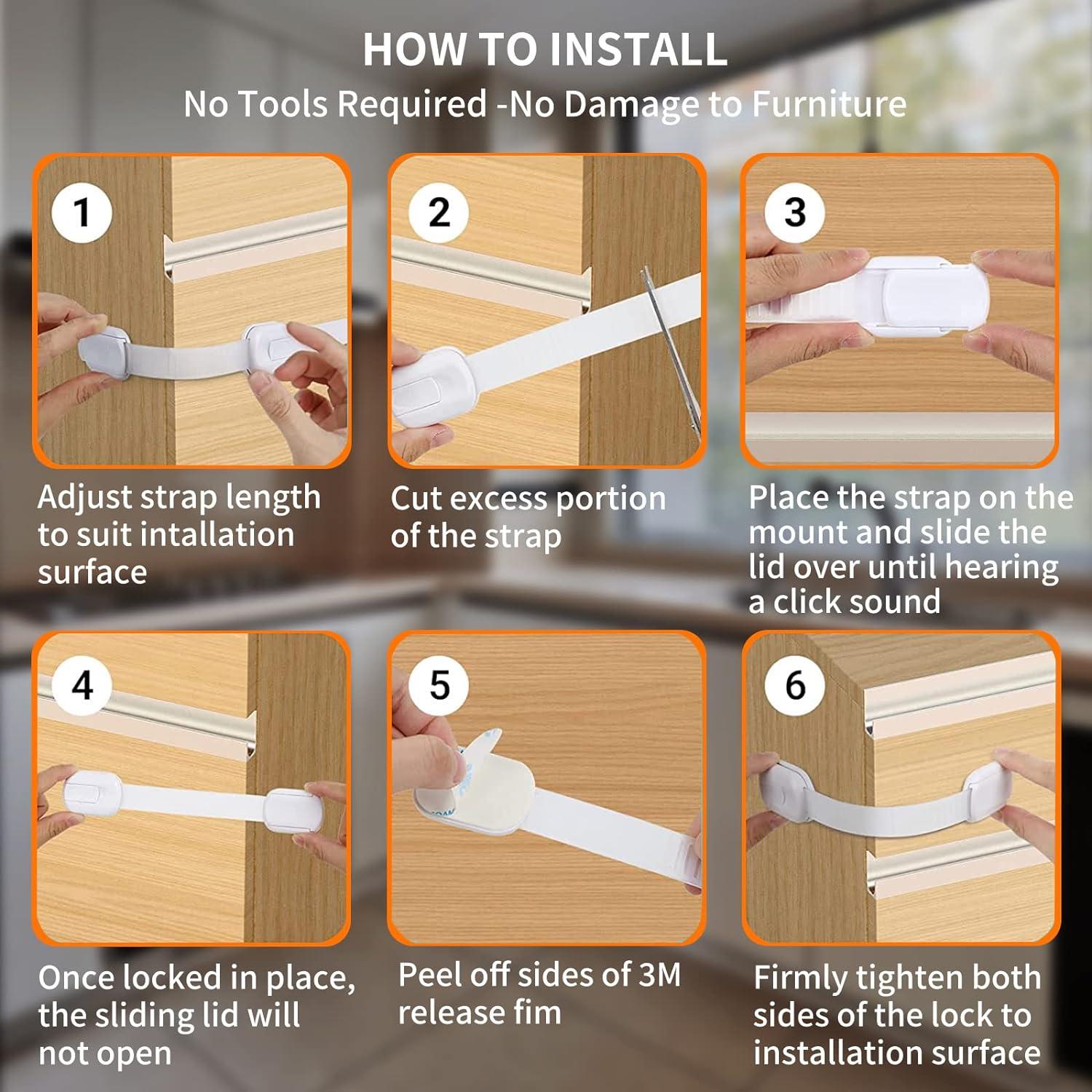 HOW TO INSTALL

No Tools Required -No Damage to Furniture

1

Adjust strap length to suit intallation surface

2

Cut excess portion of the strap

3

Place the strap on the mount and slide the lid over until hearing a click sound

4

Once locked in place, the sliding lid will not open

5

Peel off sides of 3M release fim

6

Firmly tighten both sides of the lock to installation surface