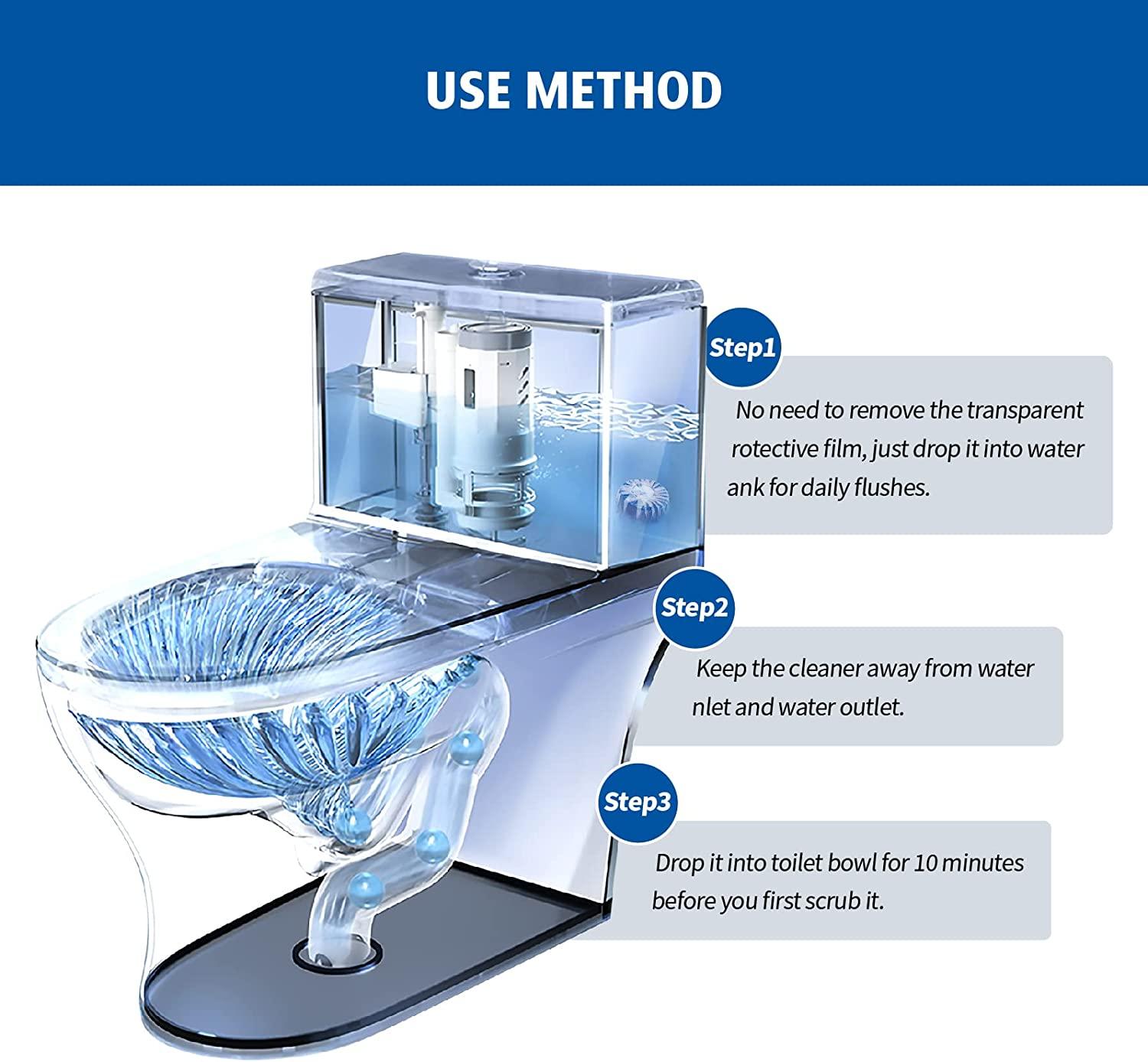 USE METHOD

Step1

No need to remove the transparent rotective film, just drop it into water ank for daily flushes.

Step2

Keep the cleaner away from water nlet and water outlet.

Step3

Drop it into toilet bowl for 10 minutes before you first scrub it.