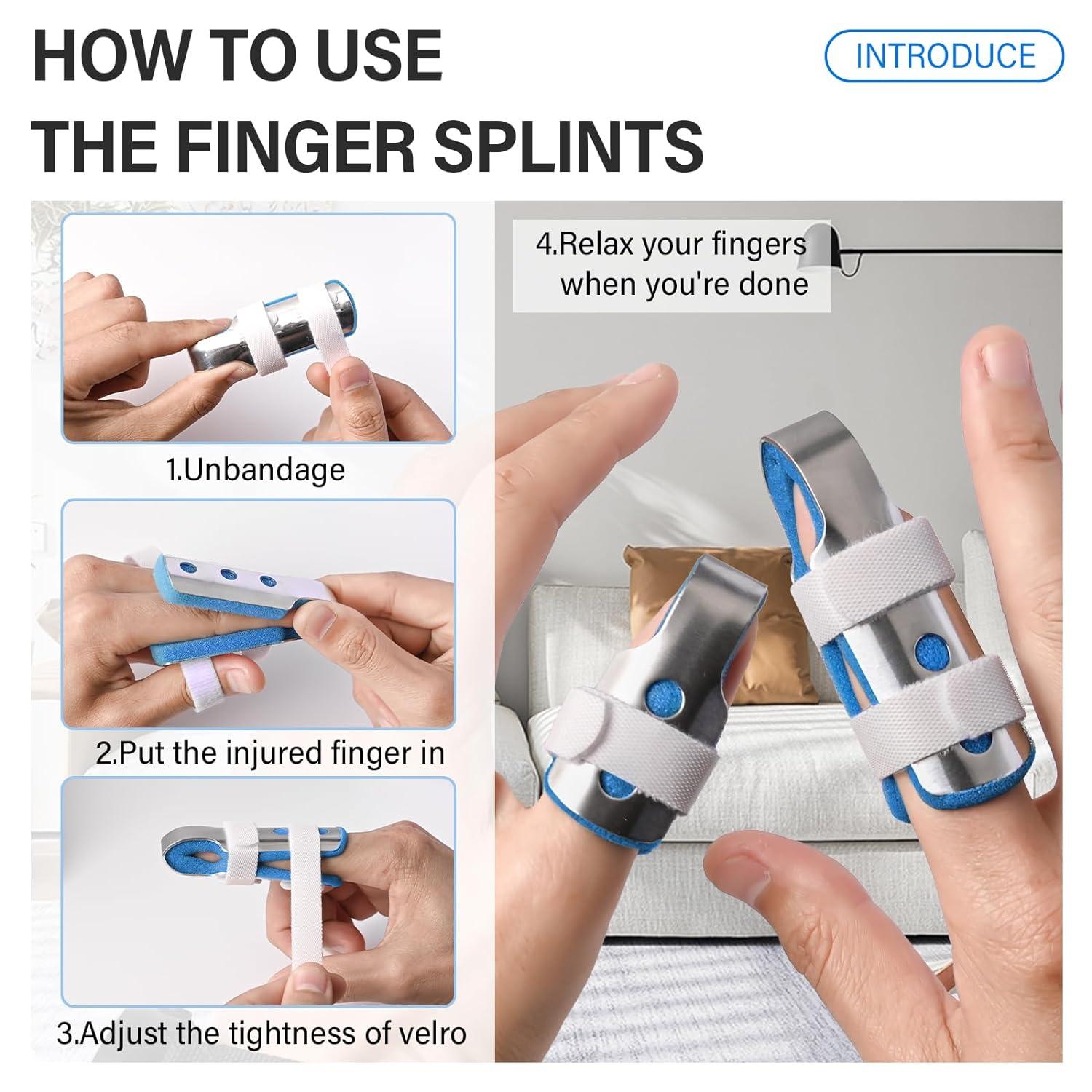 HOW TO USE THE FINGER SPLINTS

INTRODUCE

1.Unbandage

2.Put the injured finger in

3.Adjust the tightness of velro

4.Relax your fingers when you're done