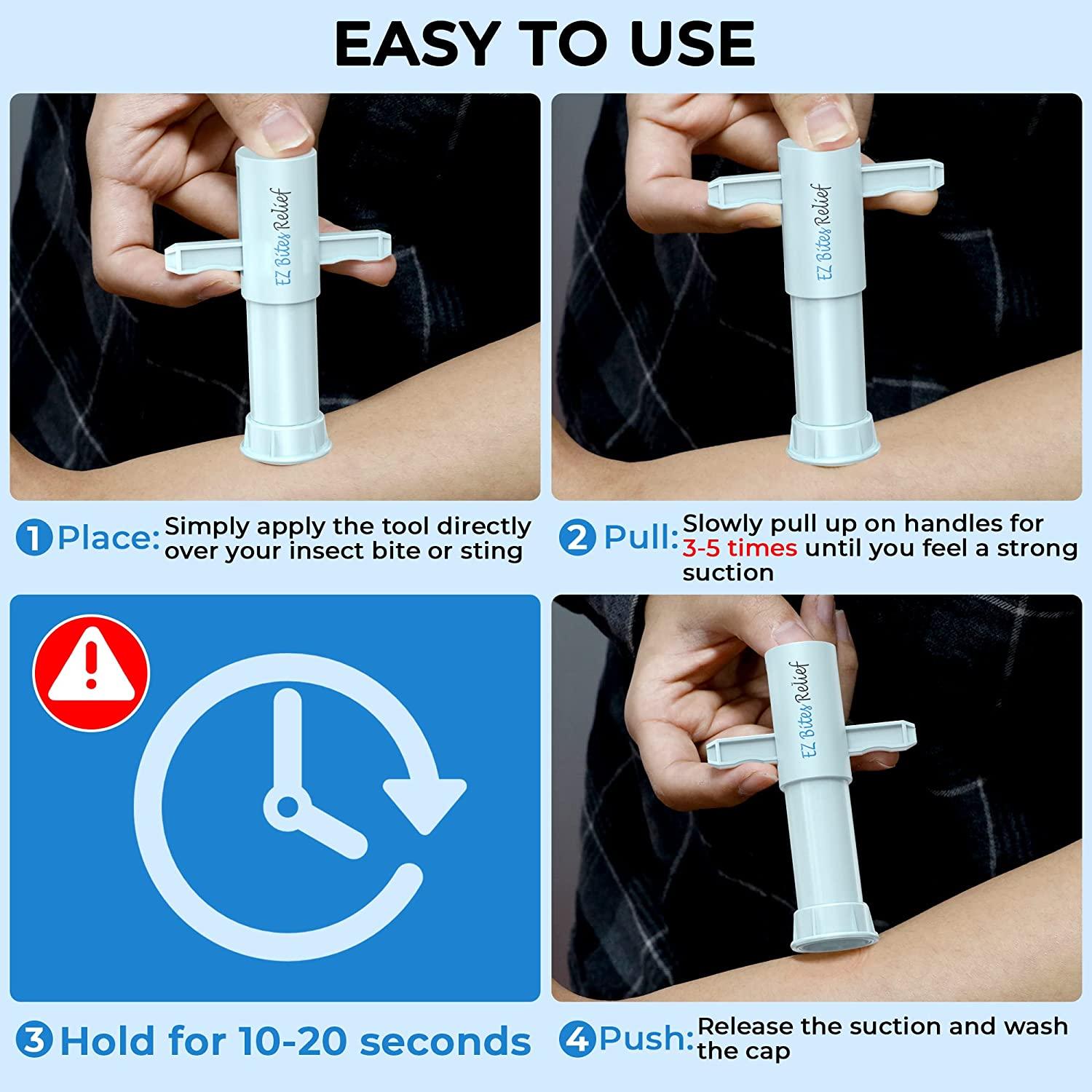 EASY TO USE

EZ Bites Relief

EZ Bites Relief

1 Place: Simply apply the tool directly over your insect bite or sting

2 Pull: Slowly pull up on handles for 3-5 times until you feel a strong suction

EZ Bites Relief

3 Hold for 10-20 seconds

4 Push: Release the suction and wash the cap