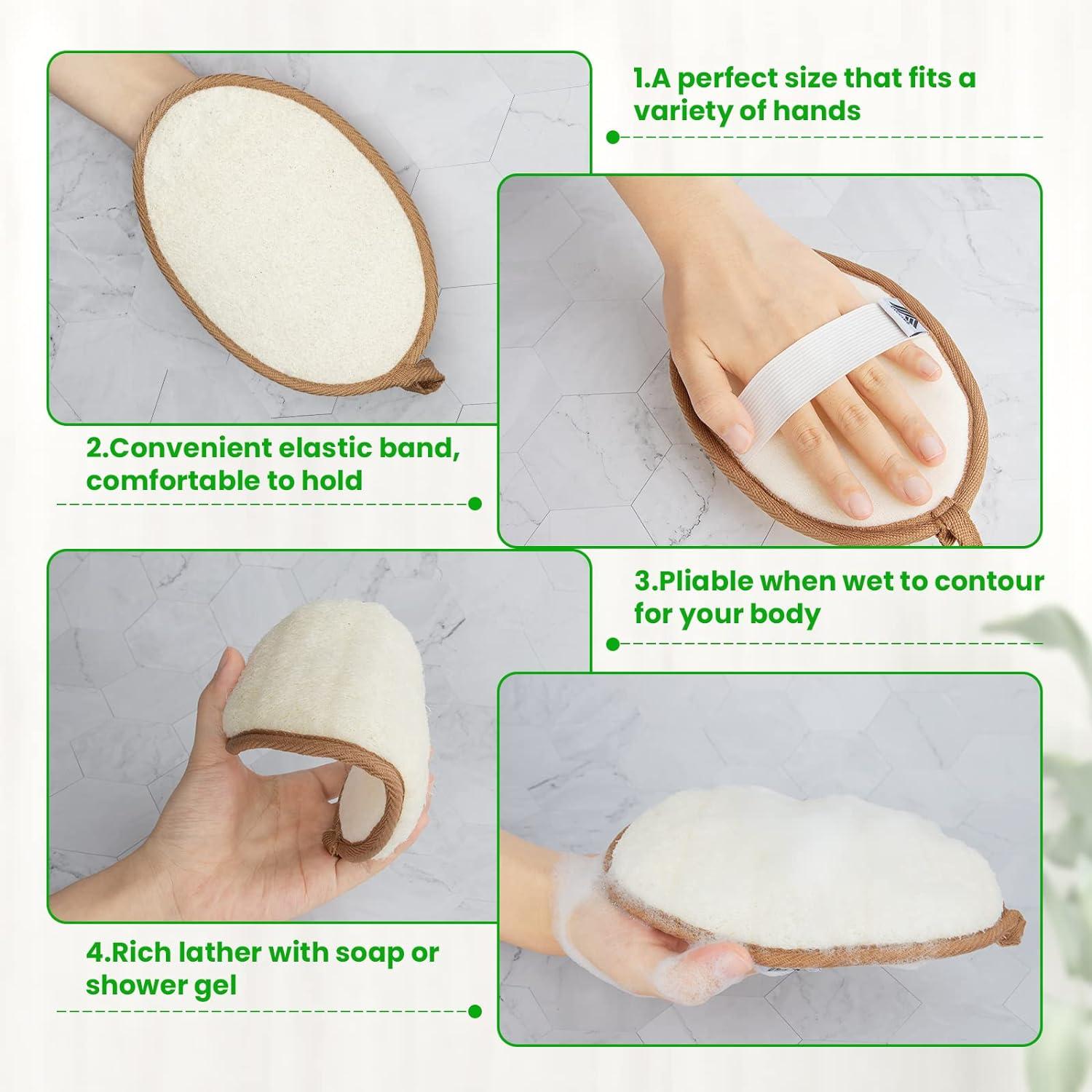 1.A perfect size that fits a variety of hands

2.Convenient elastic band, comfortable to hold

3.Pliable when wet to contour for your body

4.Rich lather with soap or shower gel