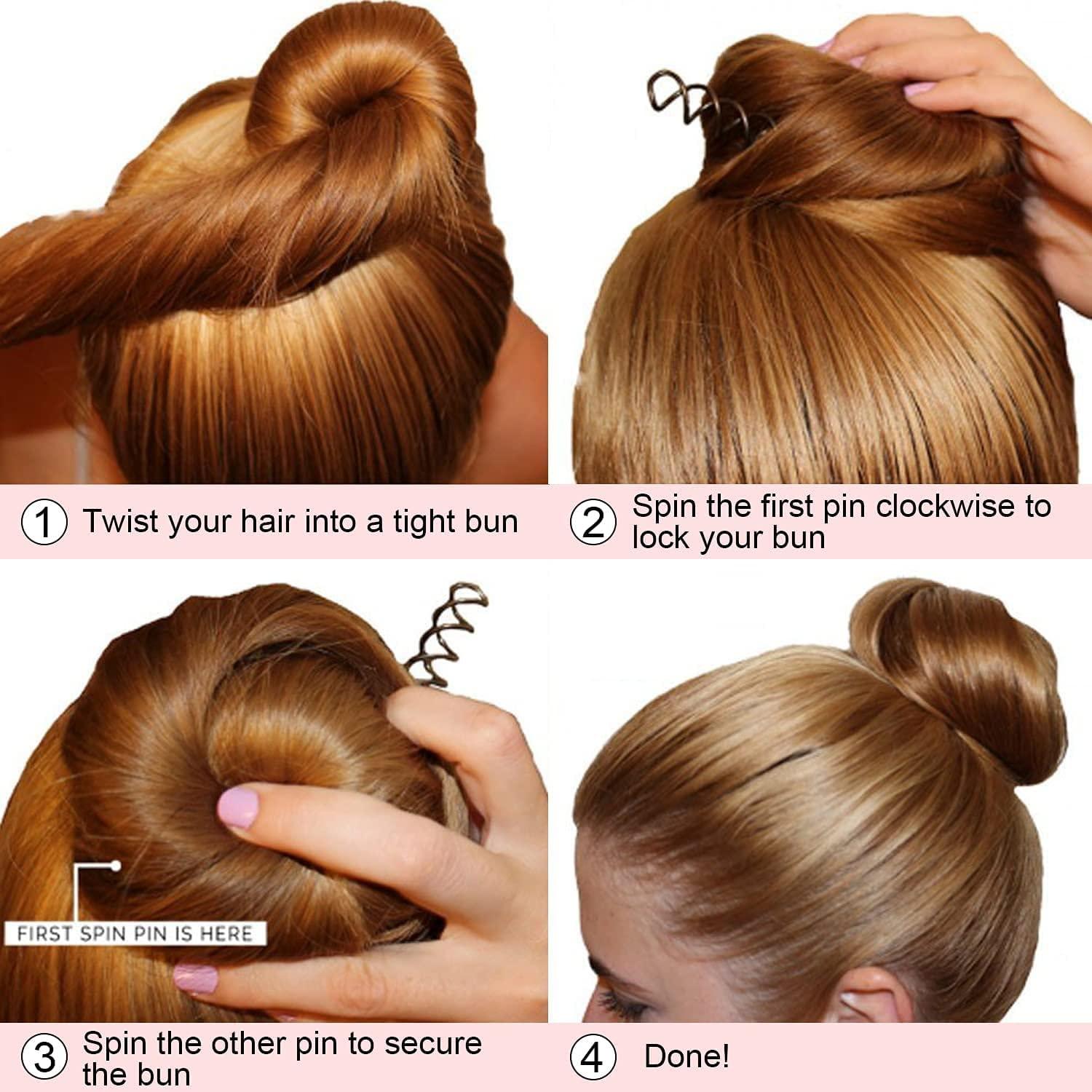 1 Twist your hair into a tight bun

2 Spin the first pin clockwise to lock your bun

FIRST SPIN PIN IS HERE

3 Spin the other pin to secure the bun

4 Done!