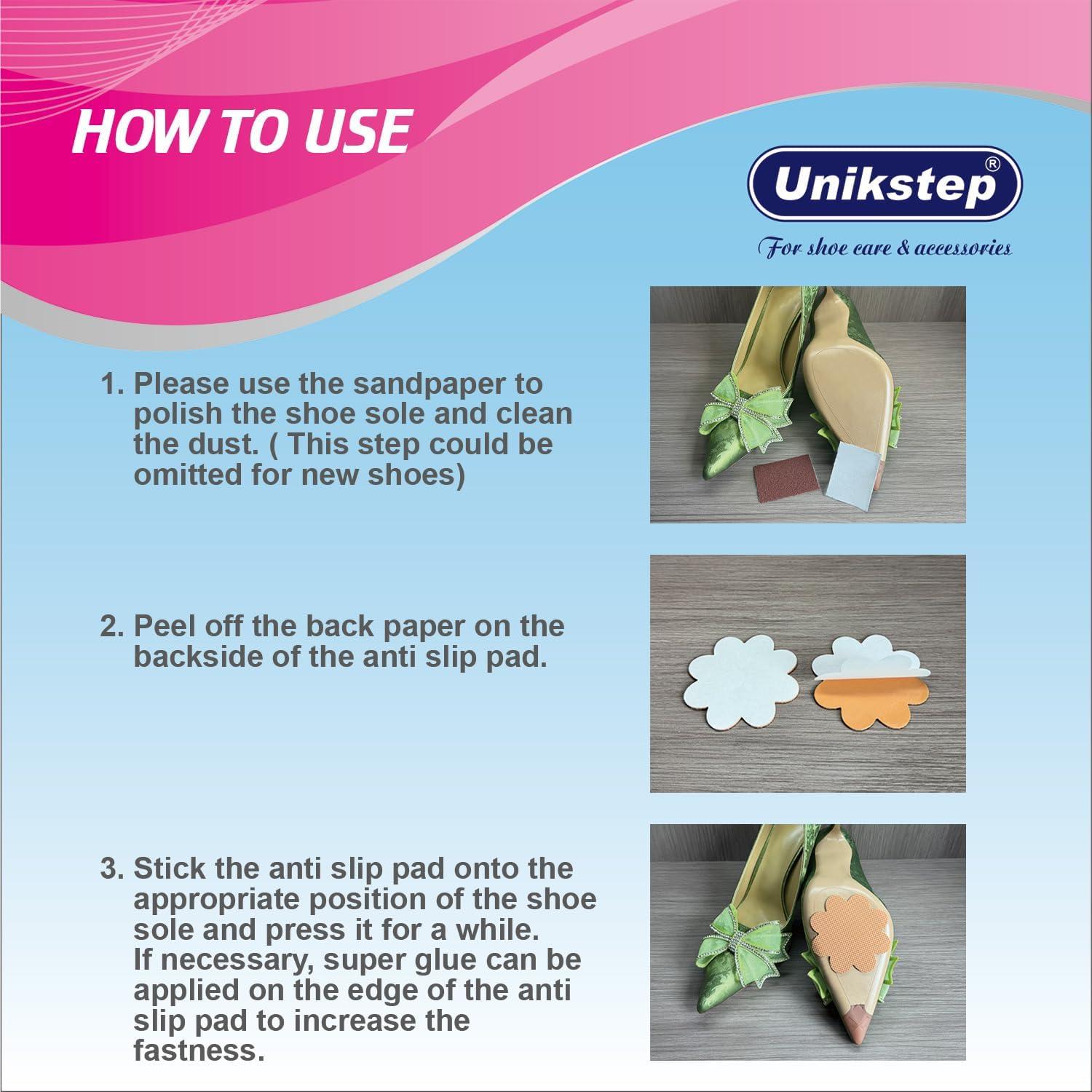 HOW TO USE

Unikstep®

For shoe care & accessories

1. Please use the sandpaper to polish the shoe sole and clean the dust. ( This step could be omitted for new shoes)

2. Peel off the back paper on the backside of the anti slip pad.

3. Stick the anti slip pad onto the appropriate position of the shoe sole and press it for a while.
If necessary, super glue can be applied on the edge of the anti slip pad to increase the fastness.