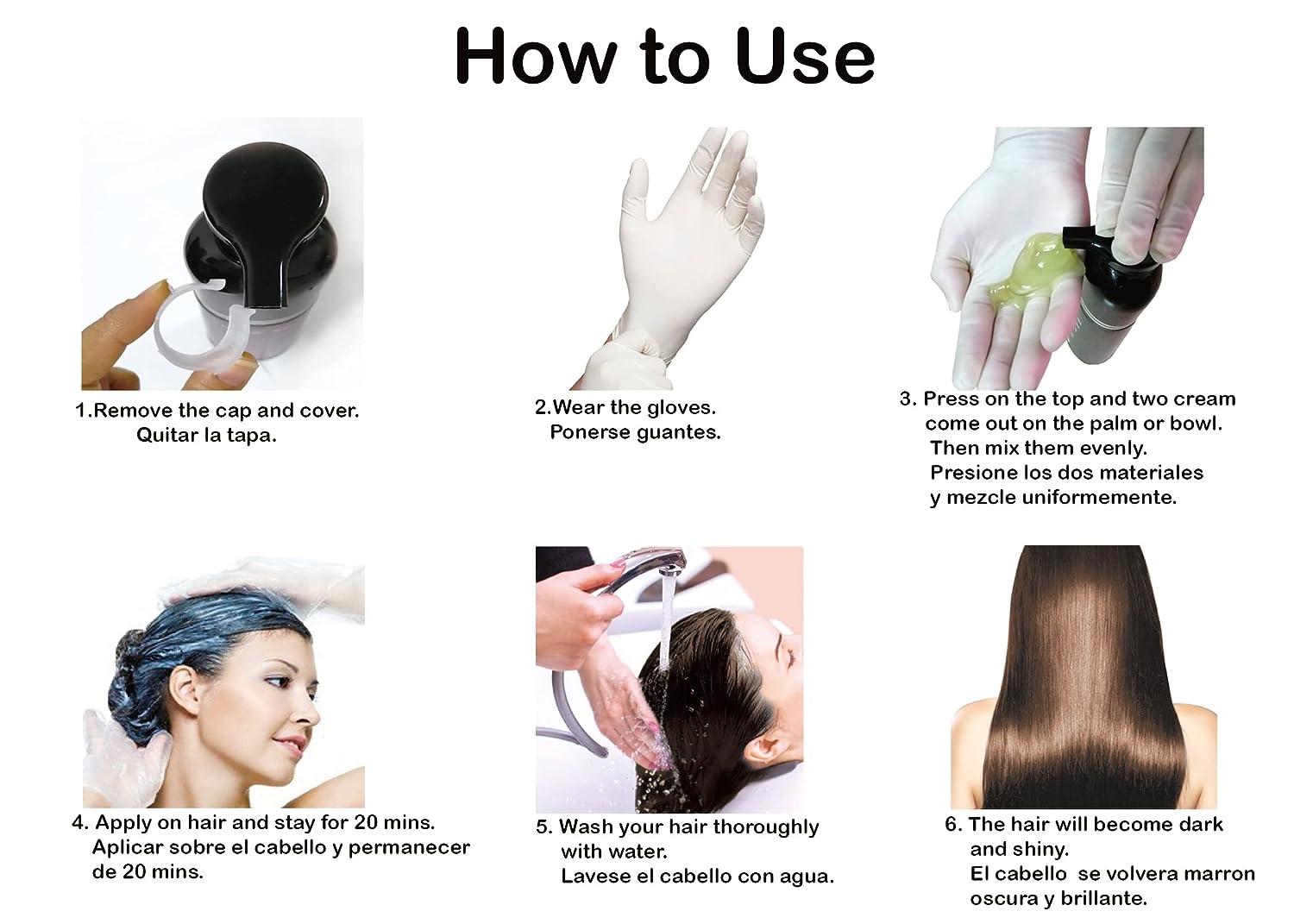 How to Use

1.Remove the cap and cover.
Quitar la tapa.

2.Wear the gloves.
Ponerse guantes.

3. Press on the top and two cream come out on the palm or bowl.
Then mix them evenly.
Presione los dos materiales y mezcle uniformemente.

4. Apply on hair and stay for 20 mins.
Aplicar sobre el cabello y permanecer de 20 mins.

5. Wash your hair thoroughly with water.
Lavese el cabello con agua.

6. The hair will become dark and shiny.
El cabello se volvera marron oscura y brillante.