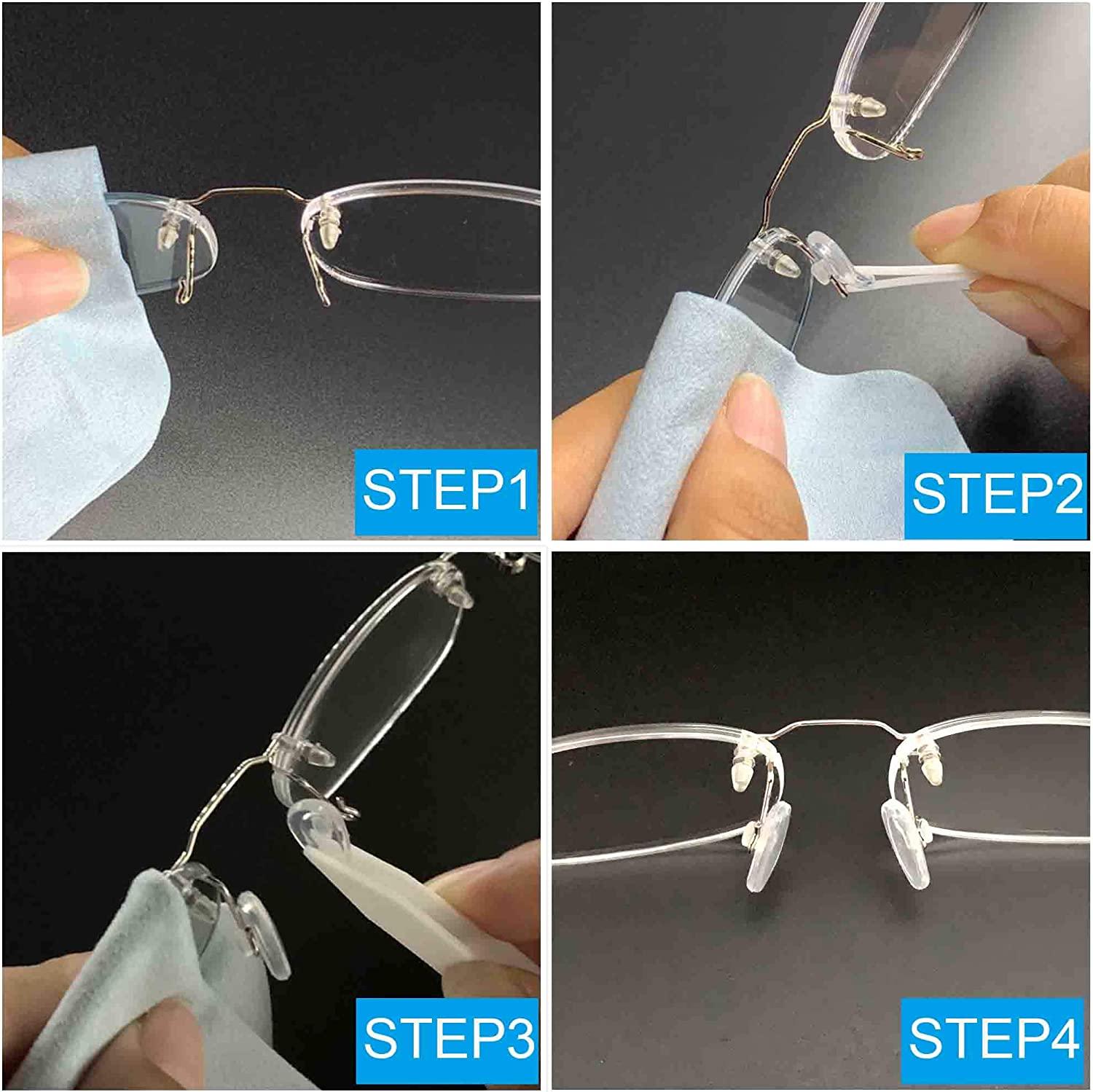 STEP1

STEP2

STEP3

STEP4