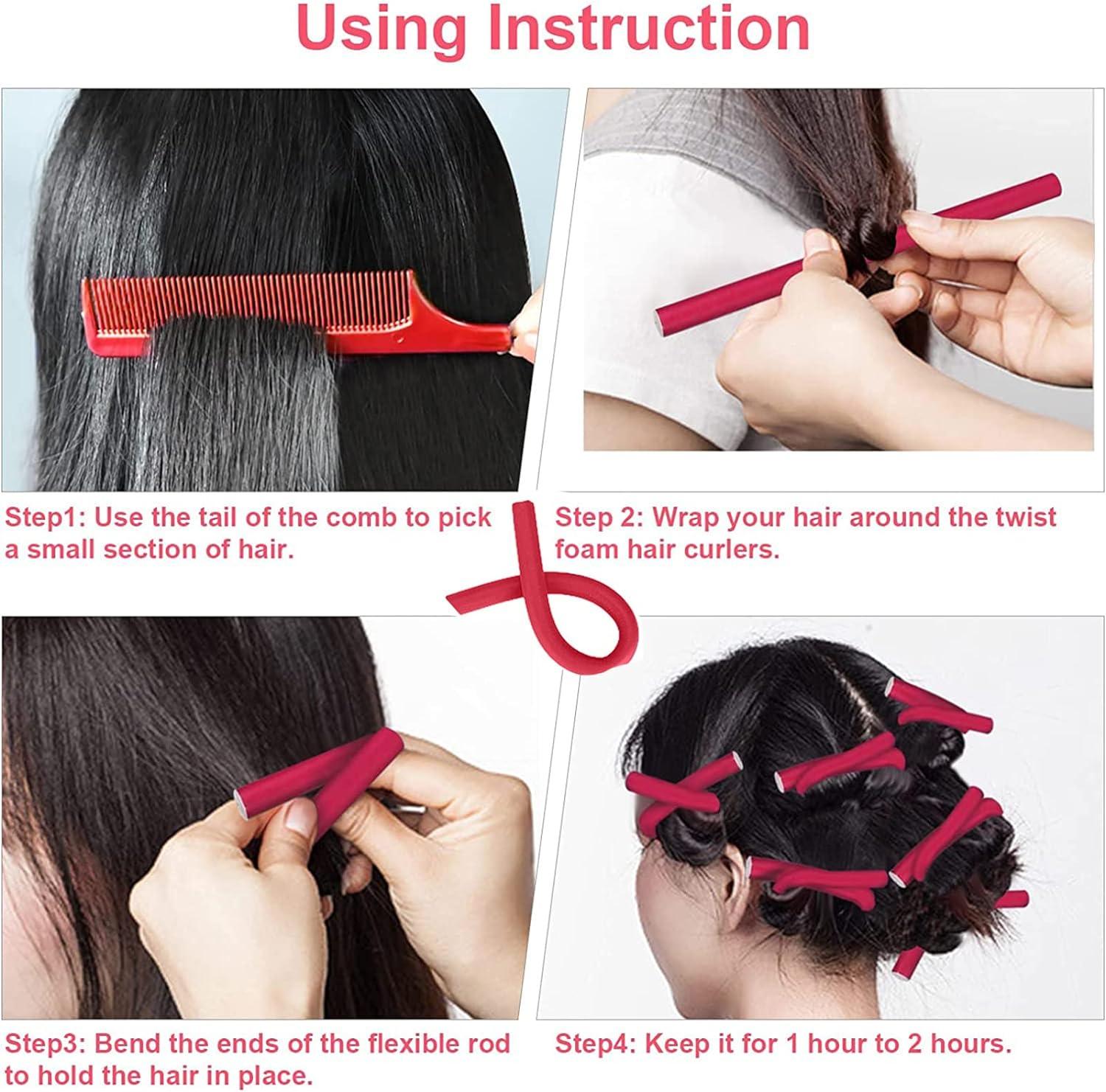 Using Instruction

Step1: Use the tail of the comb to pick a small section of hair.

Step 2: Wrap your hair around the twist foam hair curlers.

Step3: Bend the ends of the flexible rod to hold the hair in place.

Step4: Keep it for 1 hour to 2 hours.