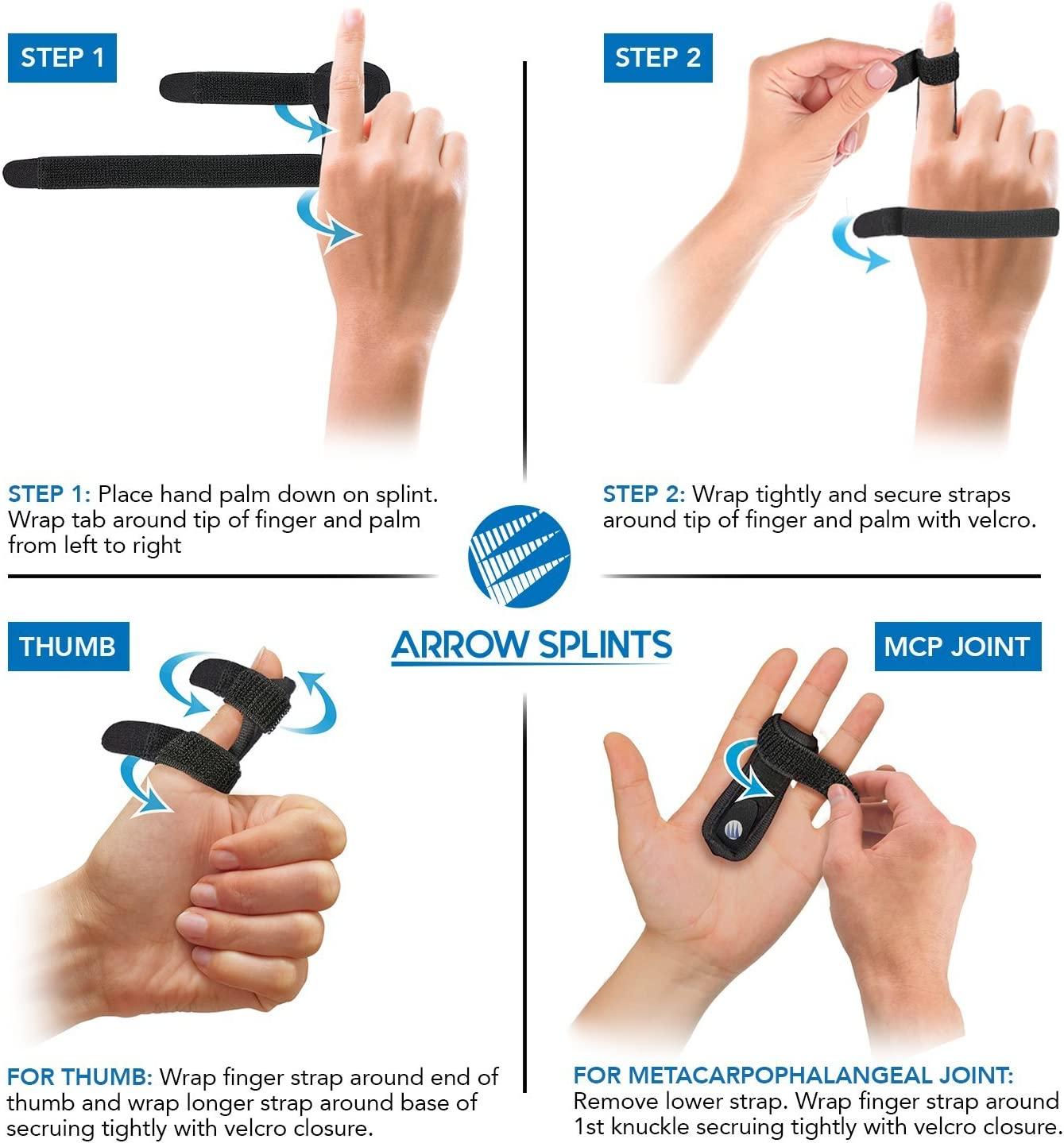 STEP 1

STEP 1: Place hand palm down on splint. Wrap tab around tip of finger and palm from left to right

STEP 2

STEP 2: Wrap tightly and secure straps around tip of finger and palm with velcro.

ARROW SPLINTS

THUMB

FOR THUMB: Wrap finger strap around end of thumb and wrap longer strap around base of secruing tightly with velcro closure.

MCP JOINT

FOR METACARPOPHALANGEAL JOINT: Remove lower strap. Wrap finger strap around 1st knuckle secruing tightly with velcro closure.