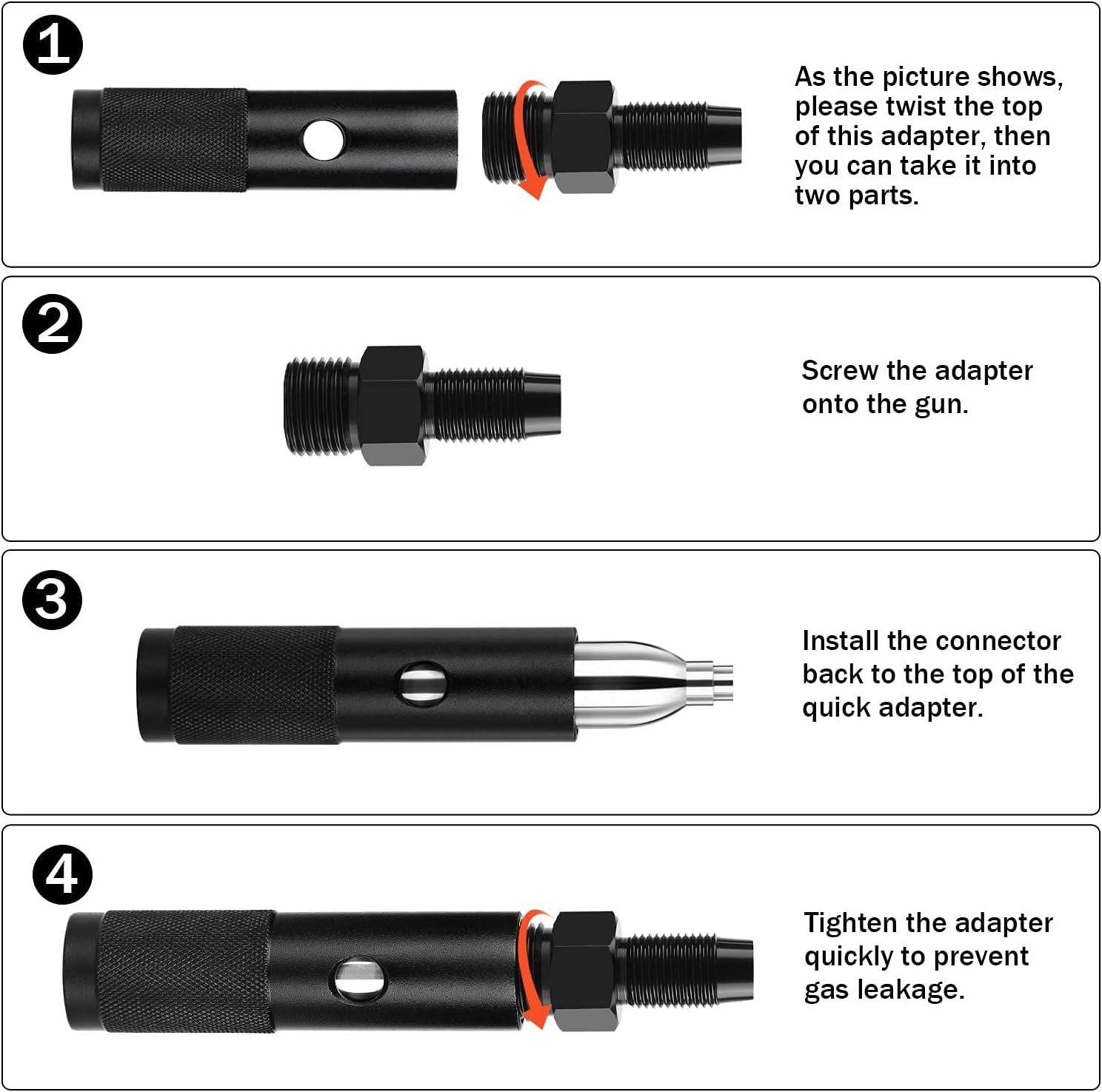 1

As the picture shows, please twist the top of this adapter, then you can take it into two parts.

2

Screw the adapter onto the gun.

3

Install the connector back to the top of the quick adapter.

4

Tighten the adapter quickly to prevent gas leakage.