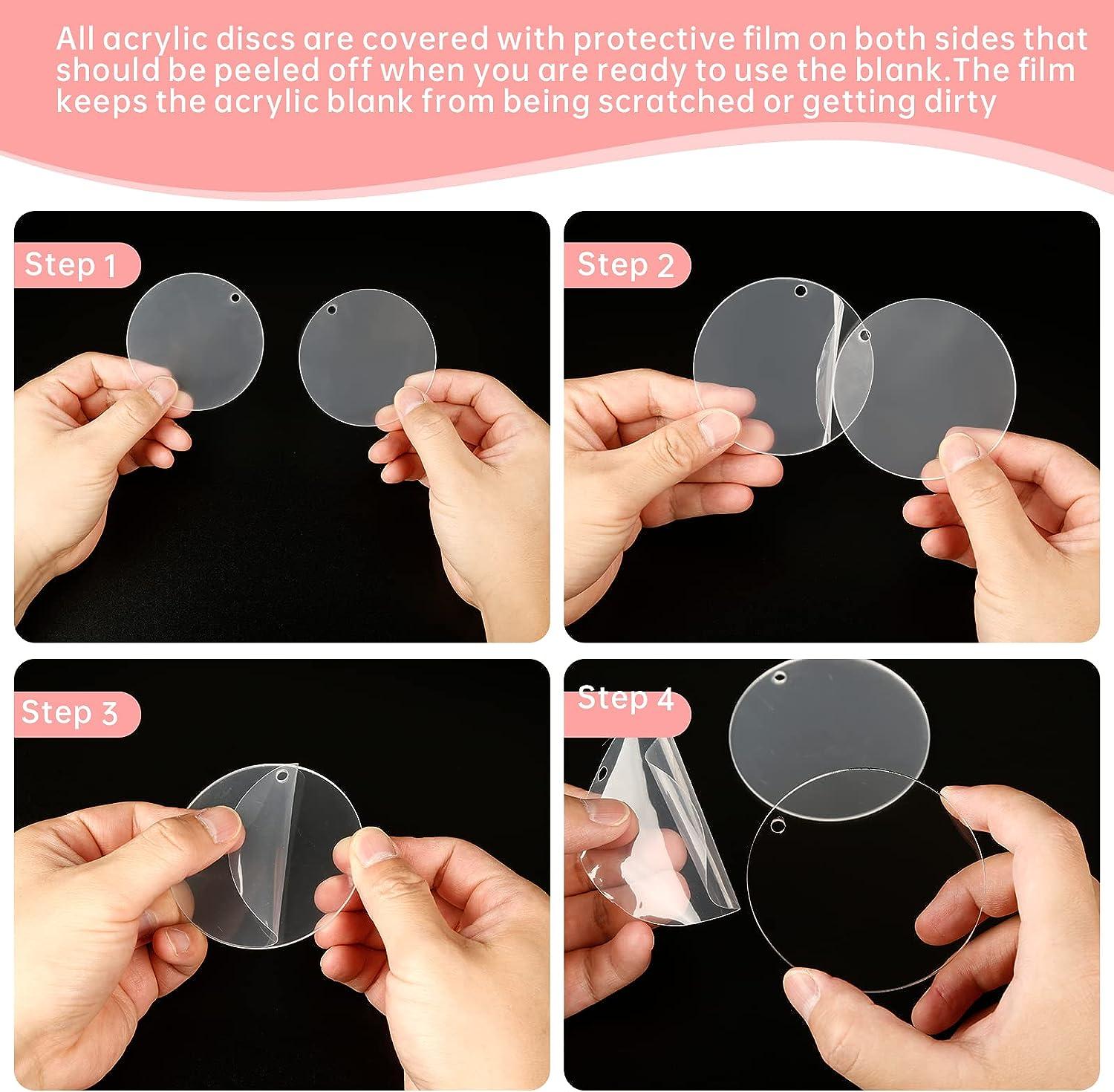 All acrylic discs are covered with protective film on both sides that should be peeled off when you are ready to use the blank.The film keeps the acrylic blank from being scratched or getting dirty

Step 1

Step 2

Step 3

Step 4