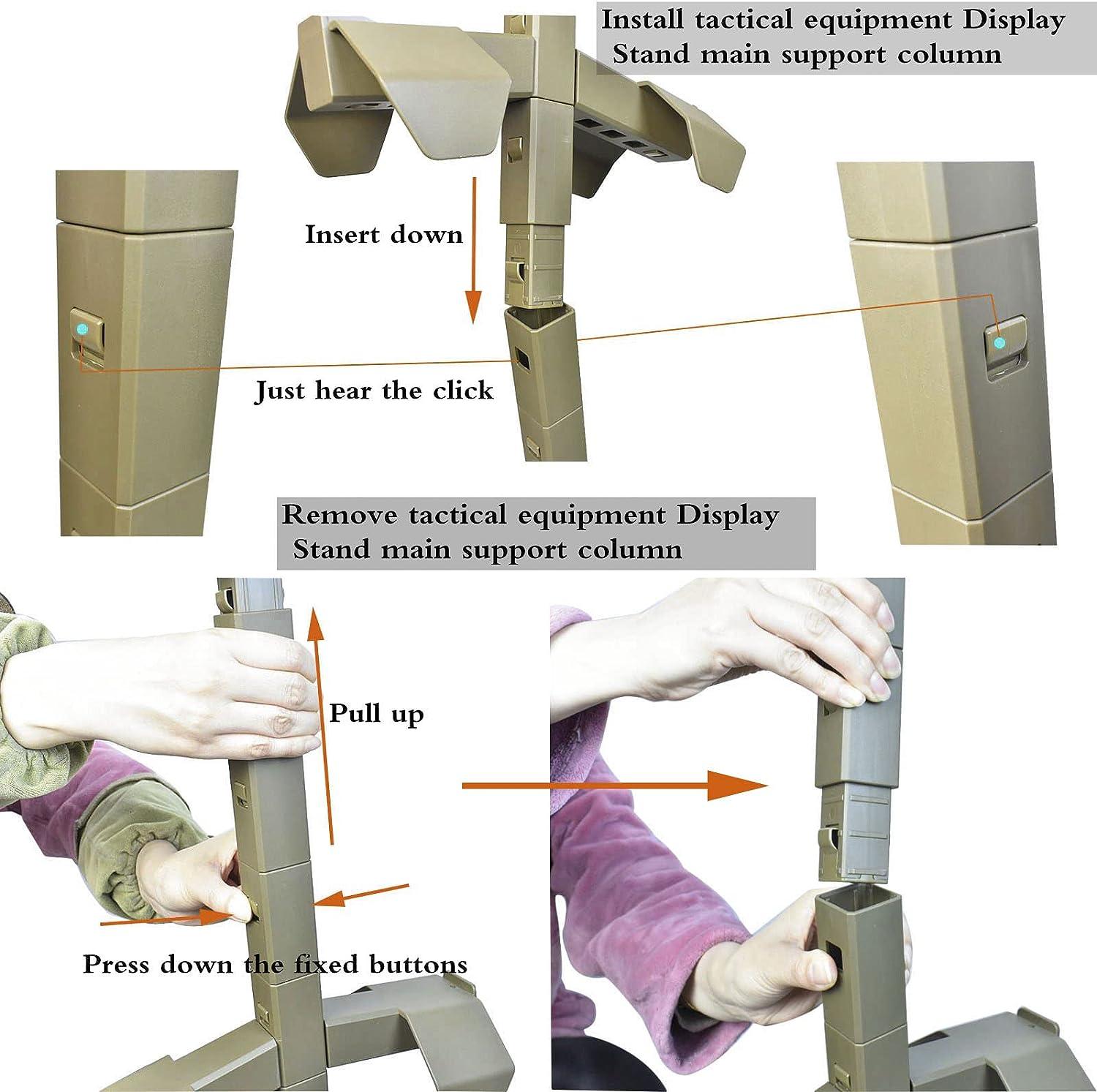 Install tactical equipment Display
Stand main support column

Insert down

Just hear the click

Remove tactical equipment Display
Stand main support column

Pull up

Press down the fixed buttons