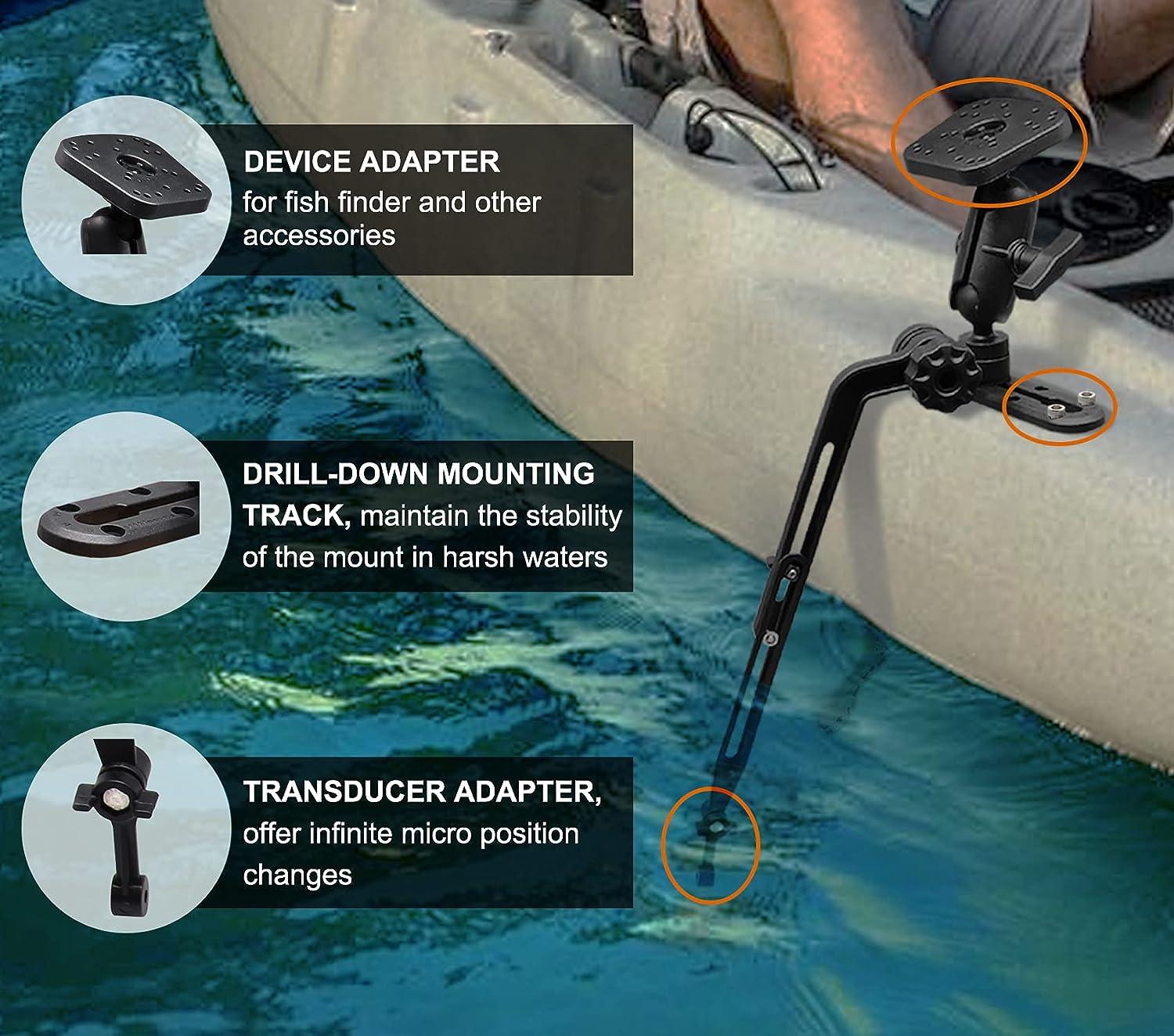 DEVICE ADAPTER
for fish finder and other accessories

DRILL-DOWN MOUNTING TRACK, maintain the stability of the mount in harsh waters

TRANSDUCER ADAPTER, offer infinite micro position changes