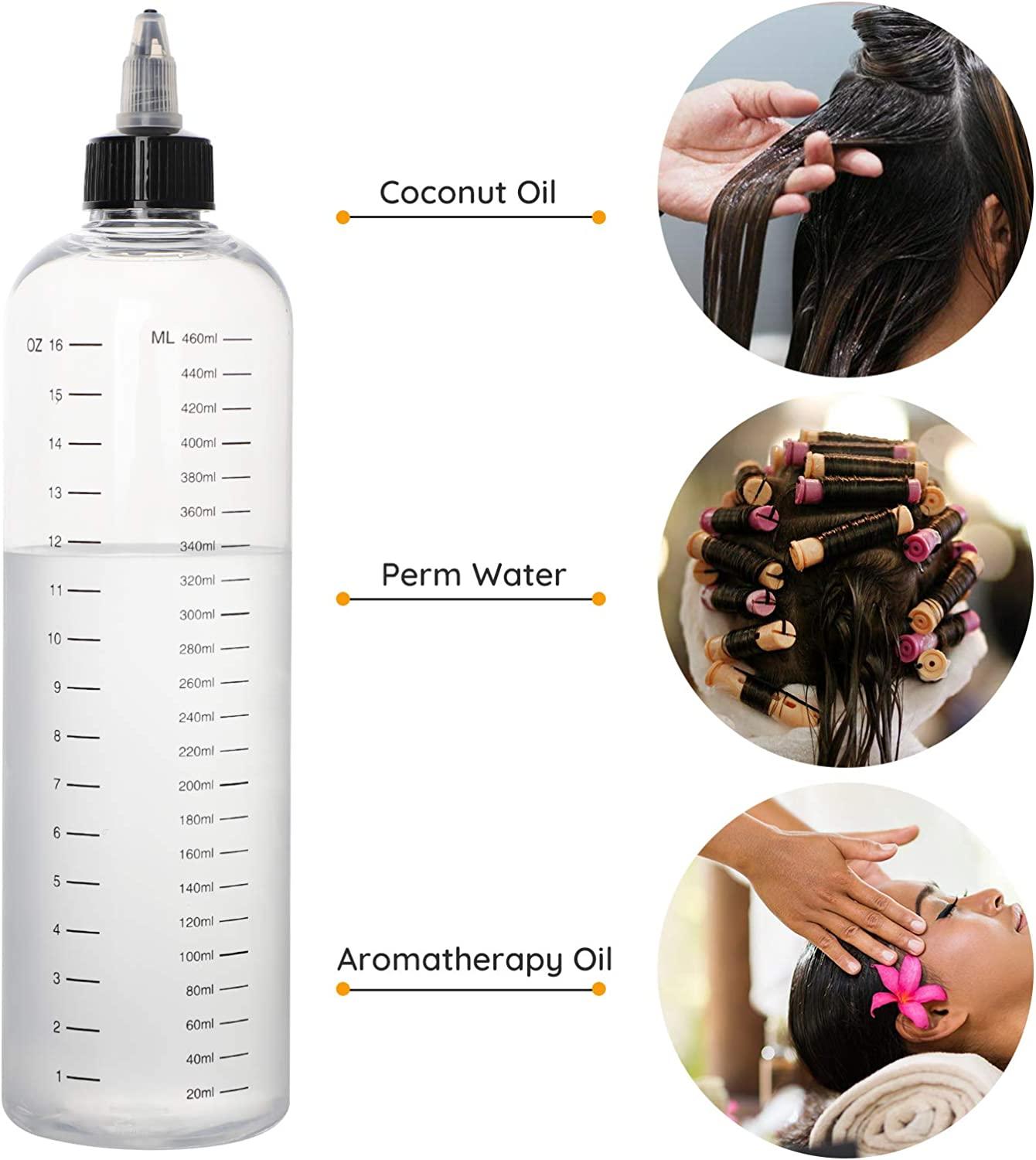 OZ 16
15
14
13
12
11
10
9
8
7
6
5
4
3
2
1

ML 460ml
440ml
420ml
400ml
380ml
360ml
340ml
320ml
300ml
280ml
260ml
240ml
220ml
200ml
180ml
160ml
140ml
120ml
100ml
80ml
60ml
40ml
20ml

Coconut Oil

Perm Water

Aromatherapy Oil