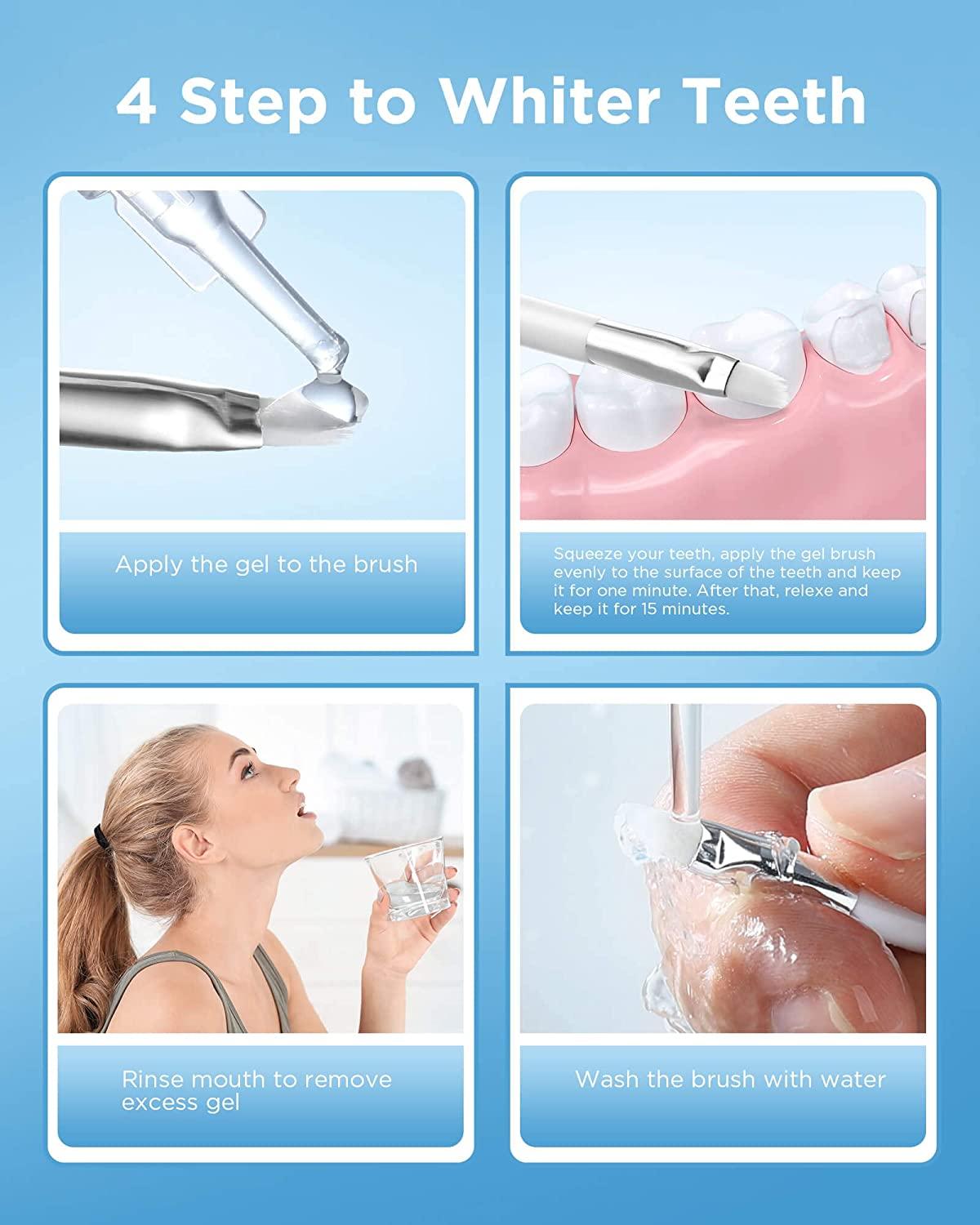 4 Step to Whiter Teeth

Apply the gel to the brush

Squeeze your teeth, apply the gel brush evenly to the surface of the teeth and keep it for one minute. After that, relexe and keep it for 15 minutes.

Rinse mouth to remove excess gel

Wash the brush with water