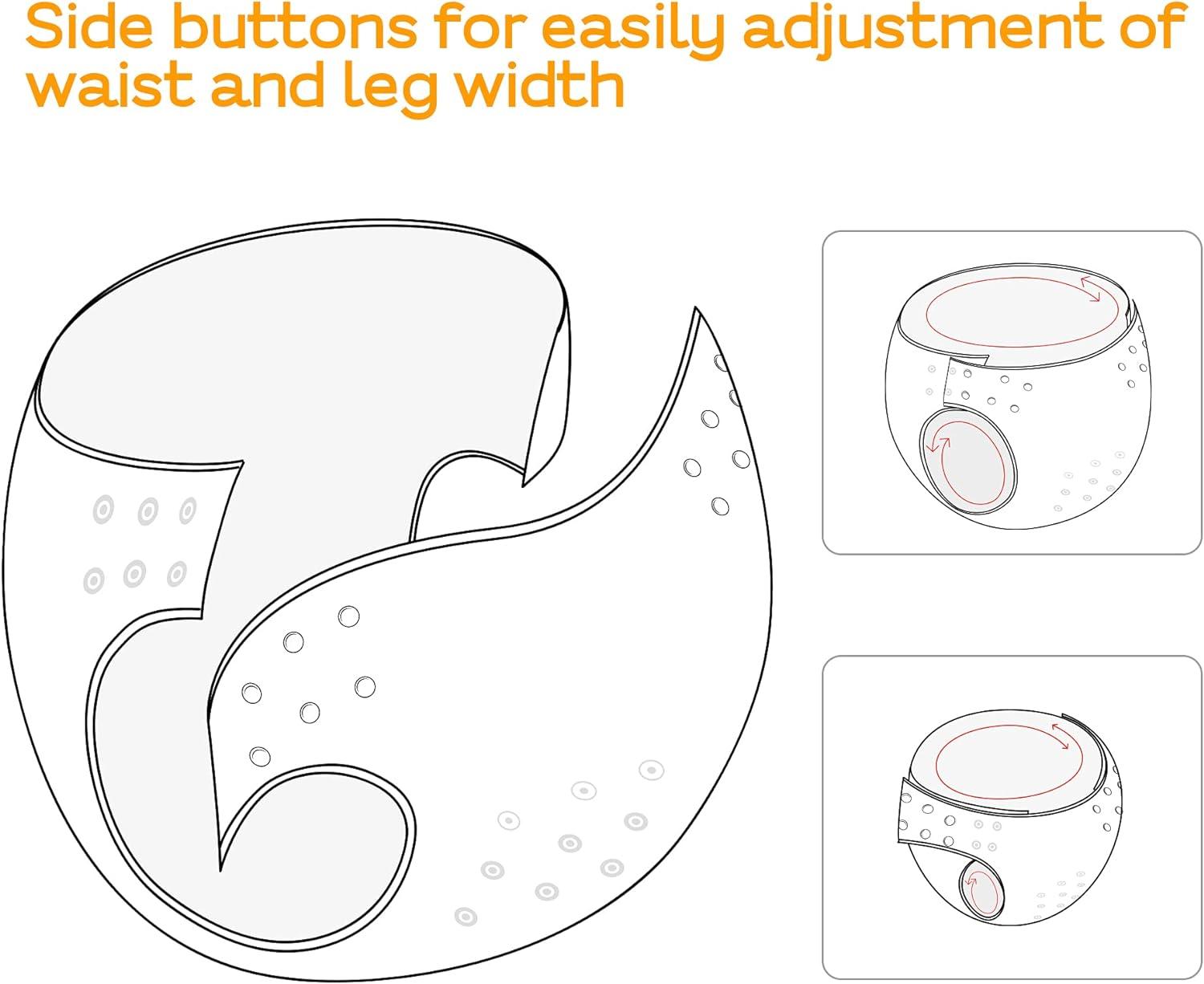 Side buttons for easily adjustment of waist and leg width