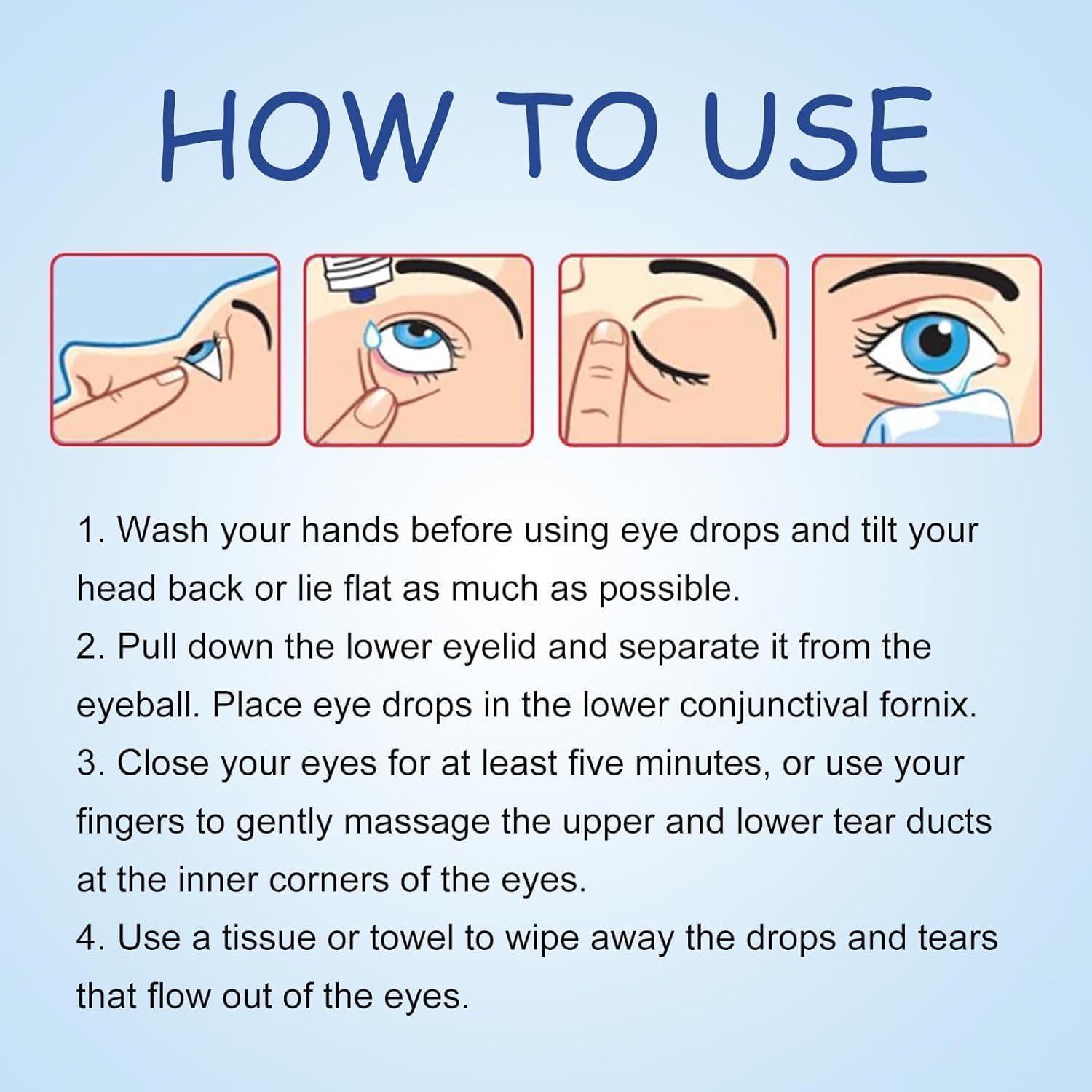 HOW TO USE

1. Wash your hands before using eye drops and tilt your head back or lie flat as much as possible.
2. Pull down the lower eyelid and separate it from the eyeball. Place eye drops in the lower conjunctival fornix.
3. Close your eyes for at least five minutes, or use your fingers to gently massage the upper and lower tear ducts at the inner corners of the eyes.
4. Use a tissue or towel to wipe away the drops and tears that flow out of the eyes.