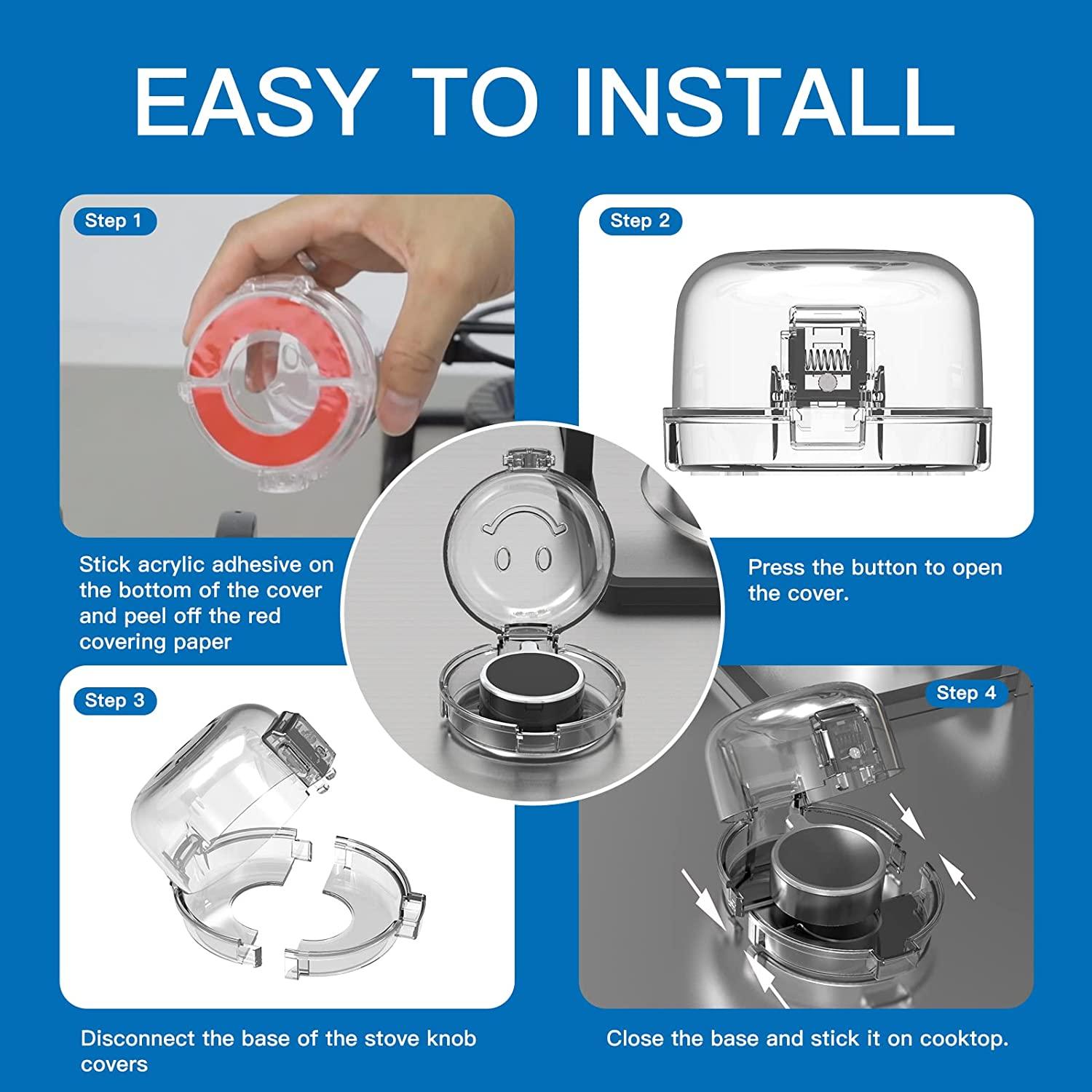 EASY TO INSTALL

Step 1

Stick acrylic adhesive on the bottom of the cover and peel off the red covering paper

Step 2

Press the button to open the cover.

Step 3

Disconnect the base of the stove knob covers

Step 4

Close the base and stick it on cooktop.