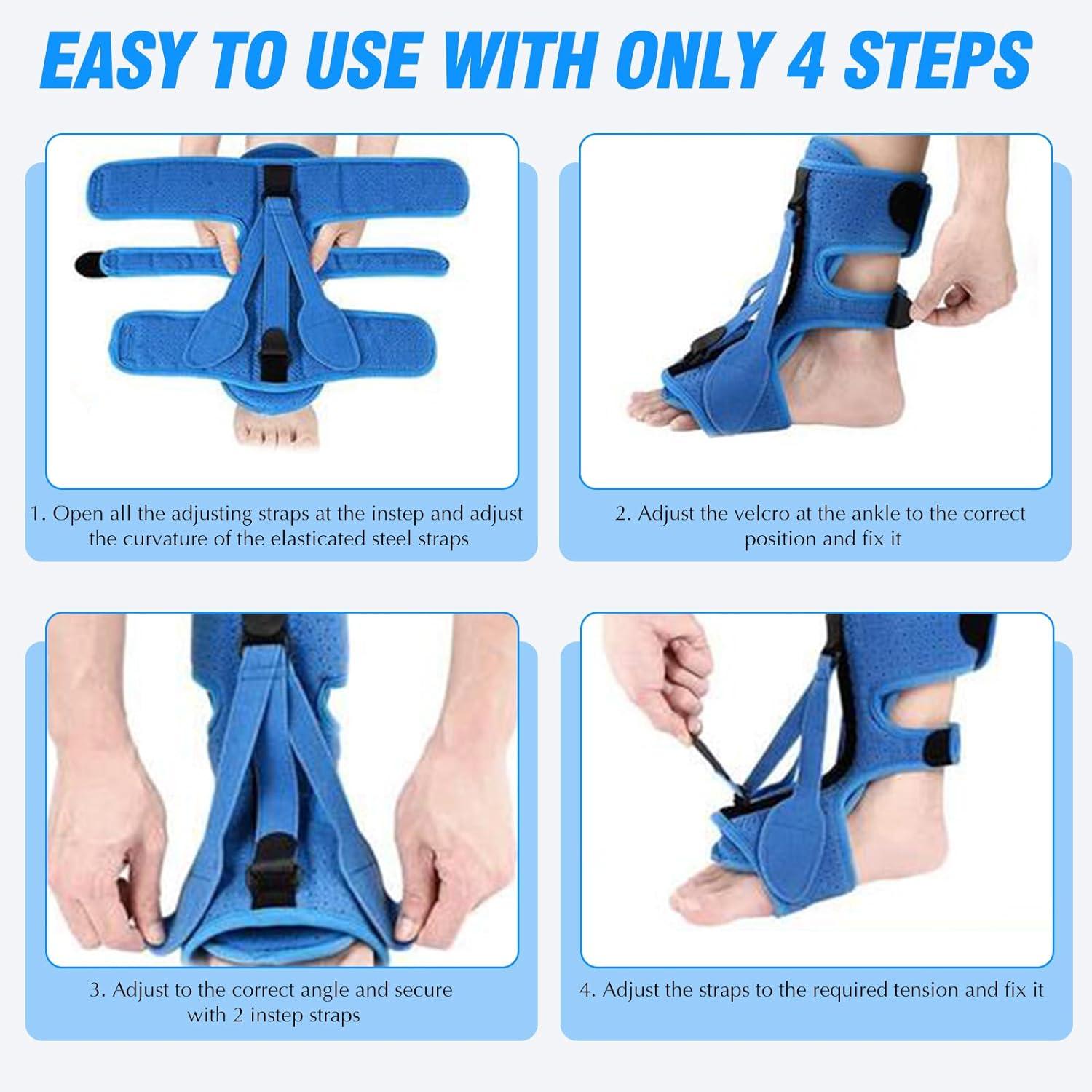 EASY TO USE WITH ONLY 4 STEPS

1. Open all the adjusting straps at the instep and adjust the curvature of the elasticated steel straps

2. Adjust the velcro at the ankle to the correct position and fix it

3. Adjust to the correct angle and secure with 2 instep straps

4. Adjust the straps to the required tension and fix it