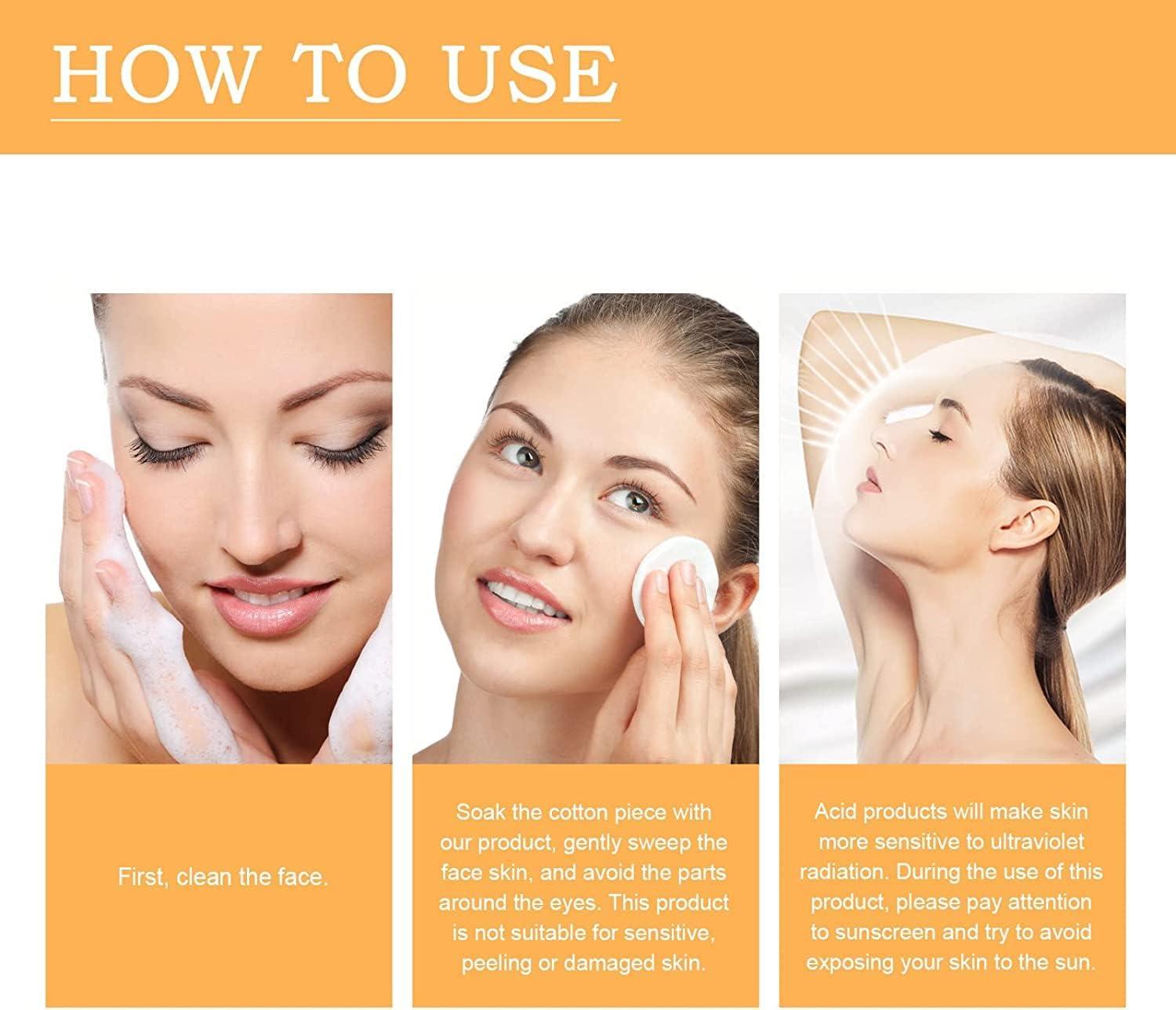 HOW TO USE

First, clean the face.

Soak the cotton piece with our product, gently sweep the face skin, and avoid the parts around the eyes. This product is not suitable for sensitive, peeling or damaged skin.

Acid products will make skin more sensitive to ultraviolet radiation. During the use of this product, please pay attention to sunscreen and try to avoid exposing your skin to the sun.