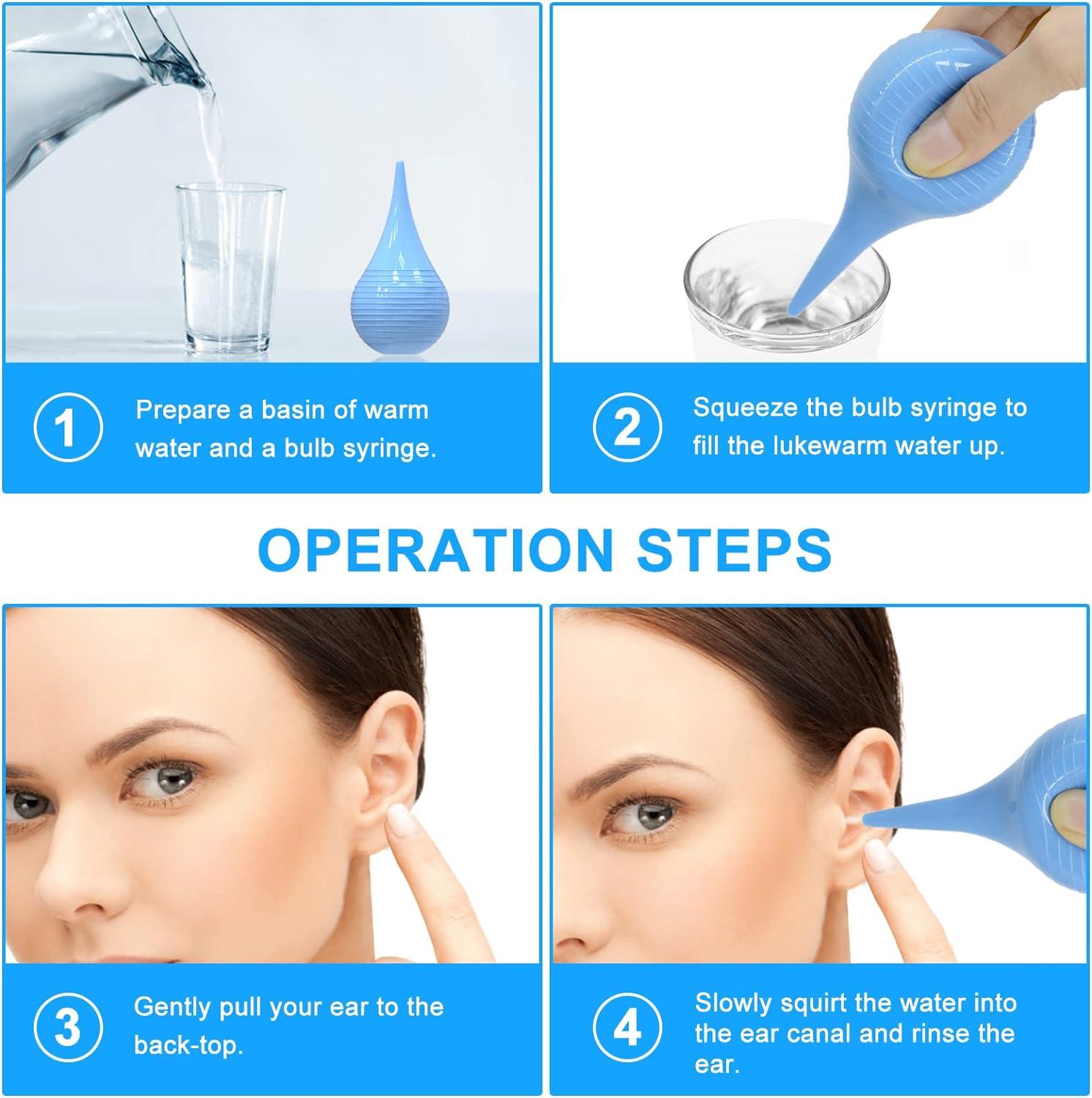 1 Prepare a basin of warm water and a bulb syringe.

2 Squeeze the bulb syringe to fill the lukewarm water up.

OPERATION STEPS

3 Gently pull your ear to the back-top.

4 Slowly squirt the water into the ear canal and rinse the ear.