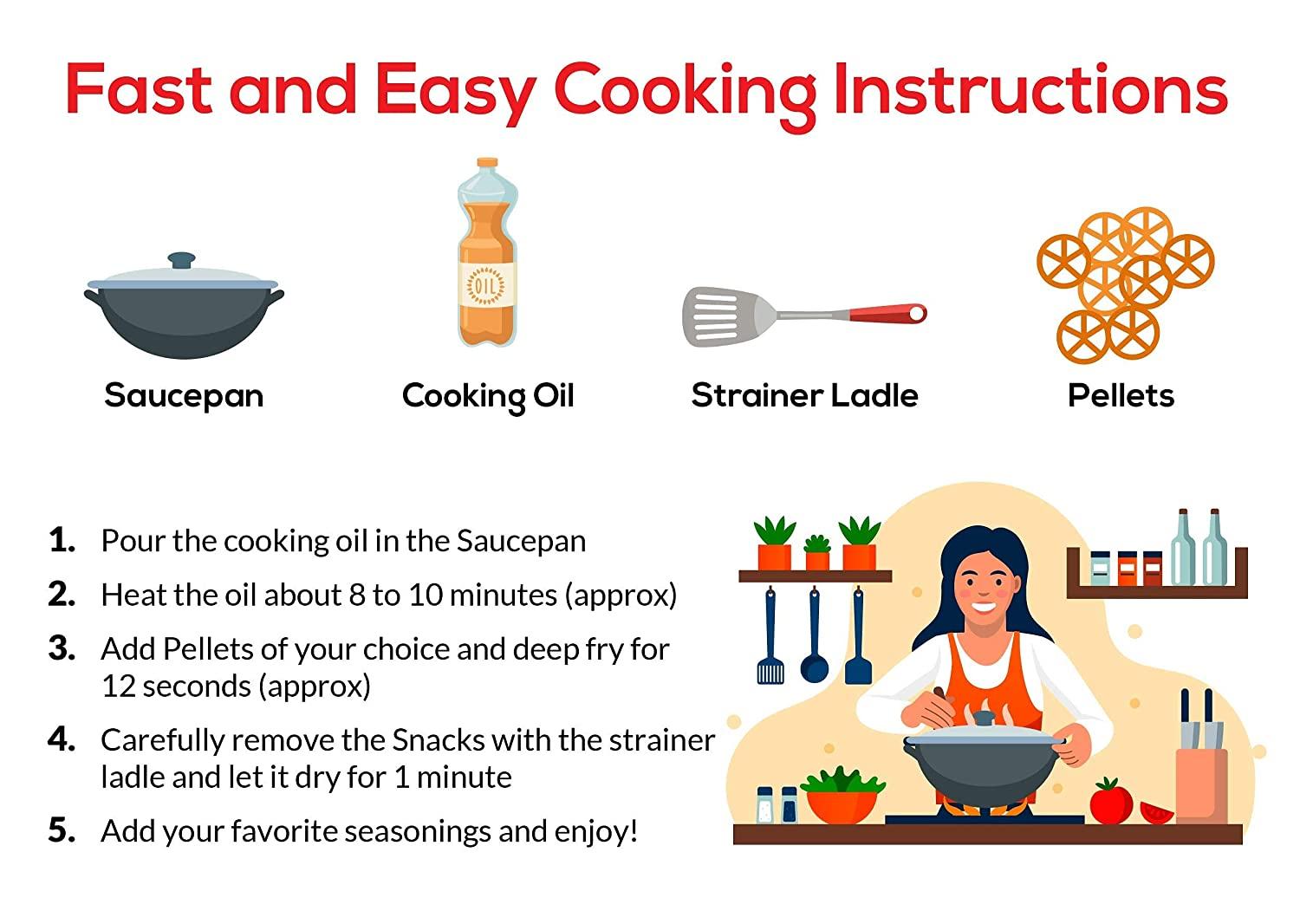 Fast and Easy Cooking Instructions

OIL

Saucepan

Cooking Oil

Strainer Ladle

Pellets

1. Pour the cooking oil in the Saucepan

2. Heat the oil about 8 to 10 minutes (approx)

3. Add Pellets of your choice and deep fry for 12 seconds (approx)

4. Carefully remove the Snacks with the strainer ladle and let it dry for 1 minute

5. Add your favorite seasonings and enjoy!