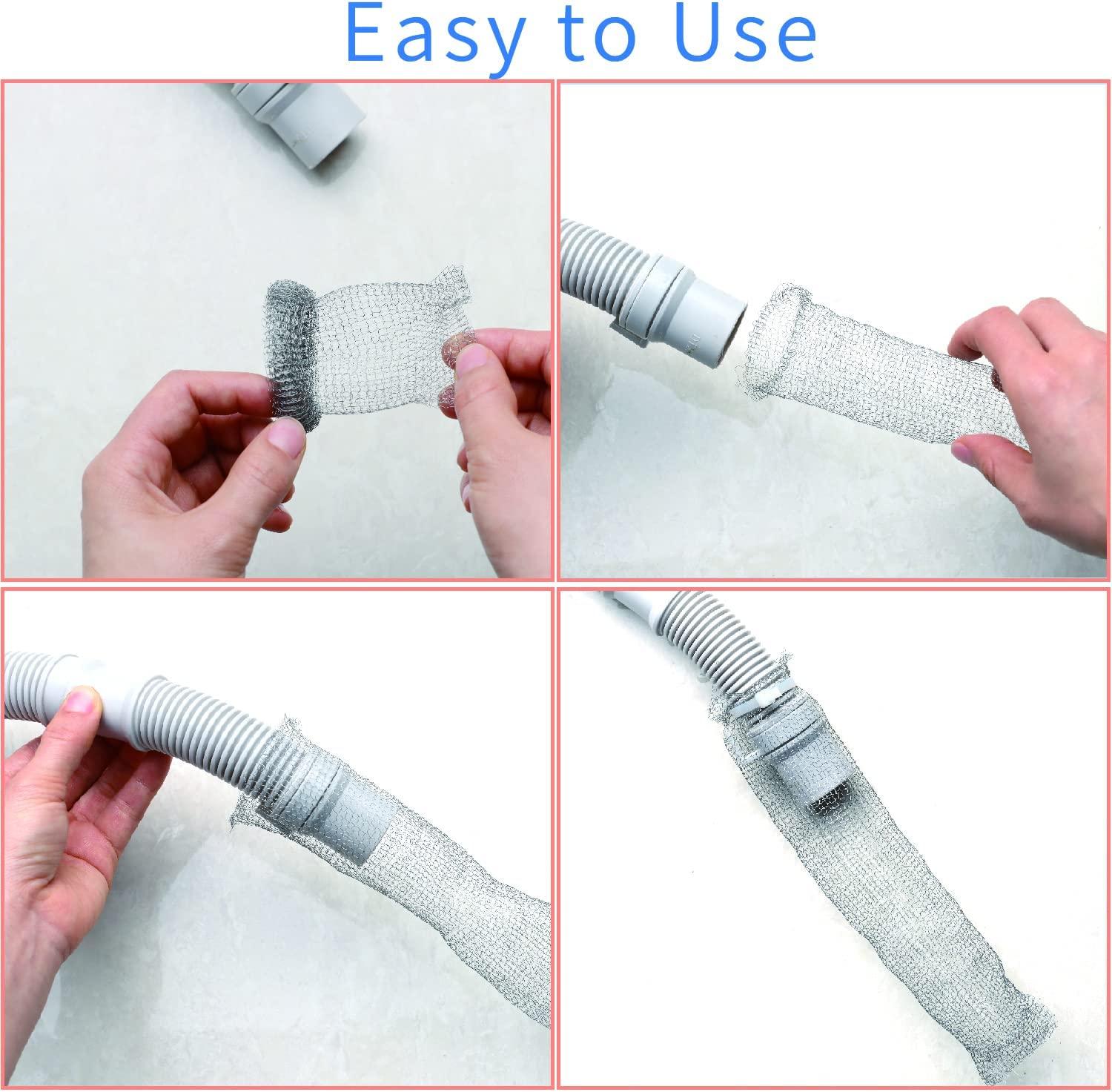 Easy to Use