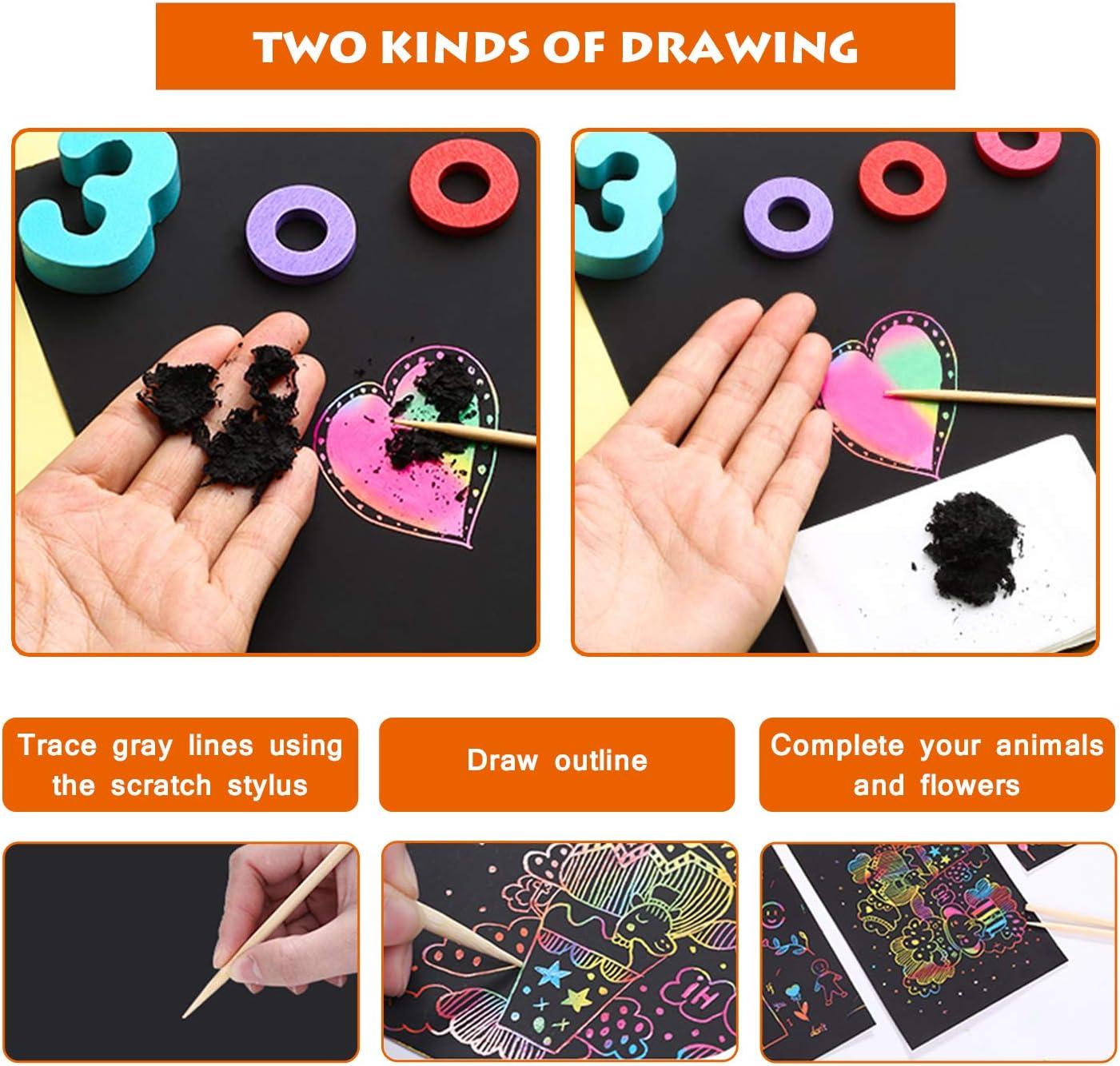 TWO KINDS OF DRAWING

Trace gray lines using the scratch stylus

Draw outline

Complete your animals and flowers