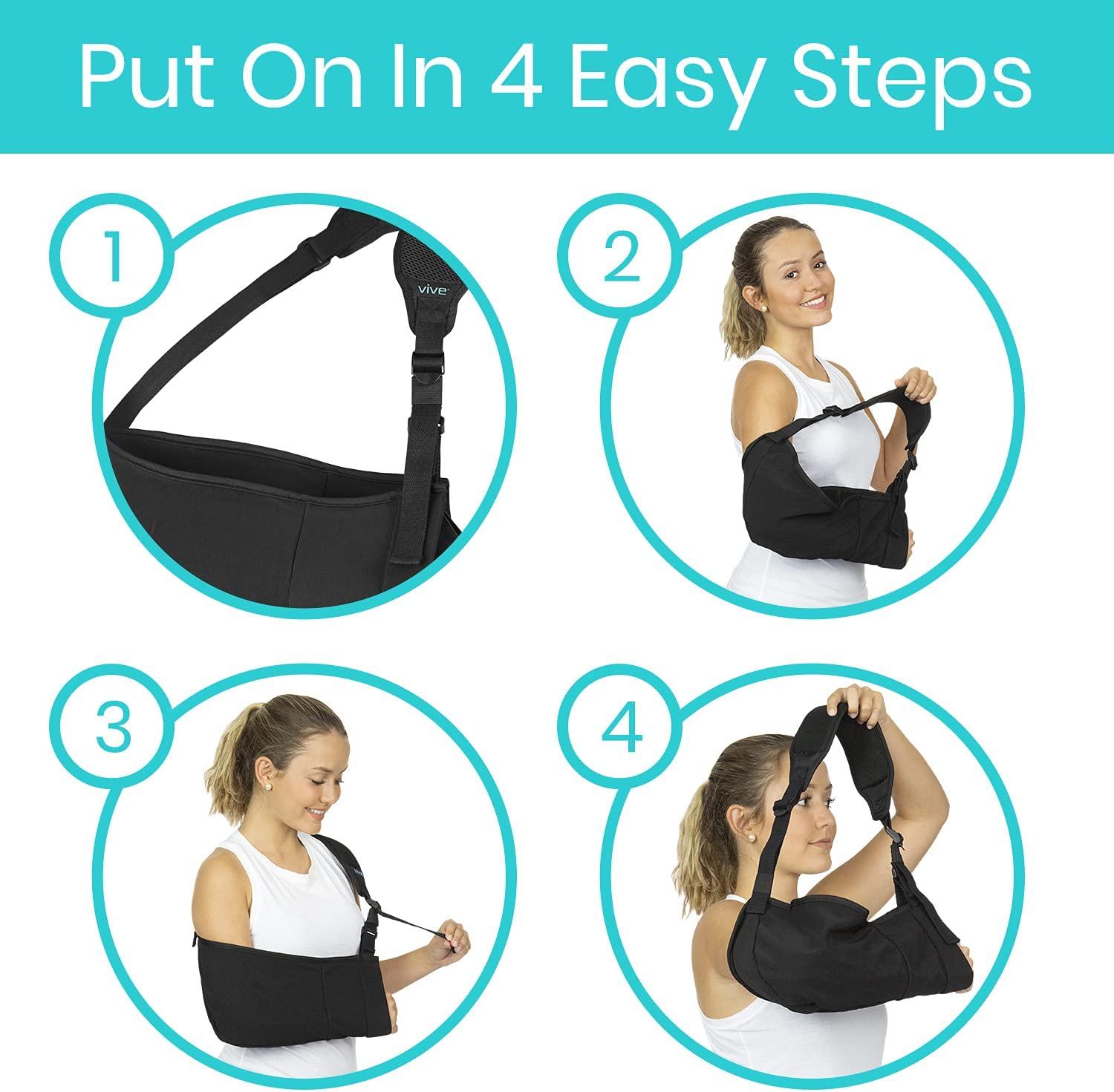 Put On In 4 Easy Steps

1

vive

2

3

4