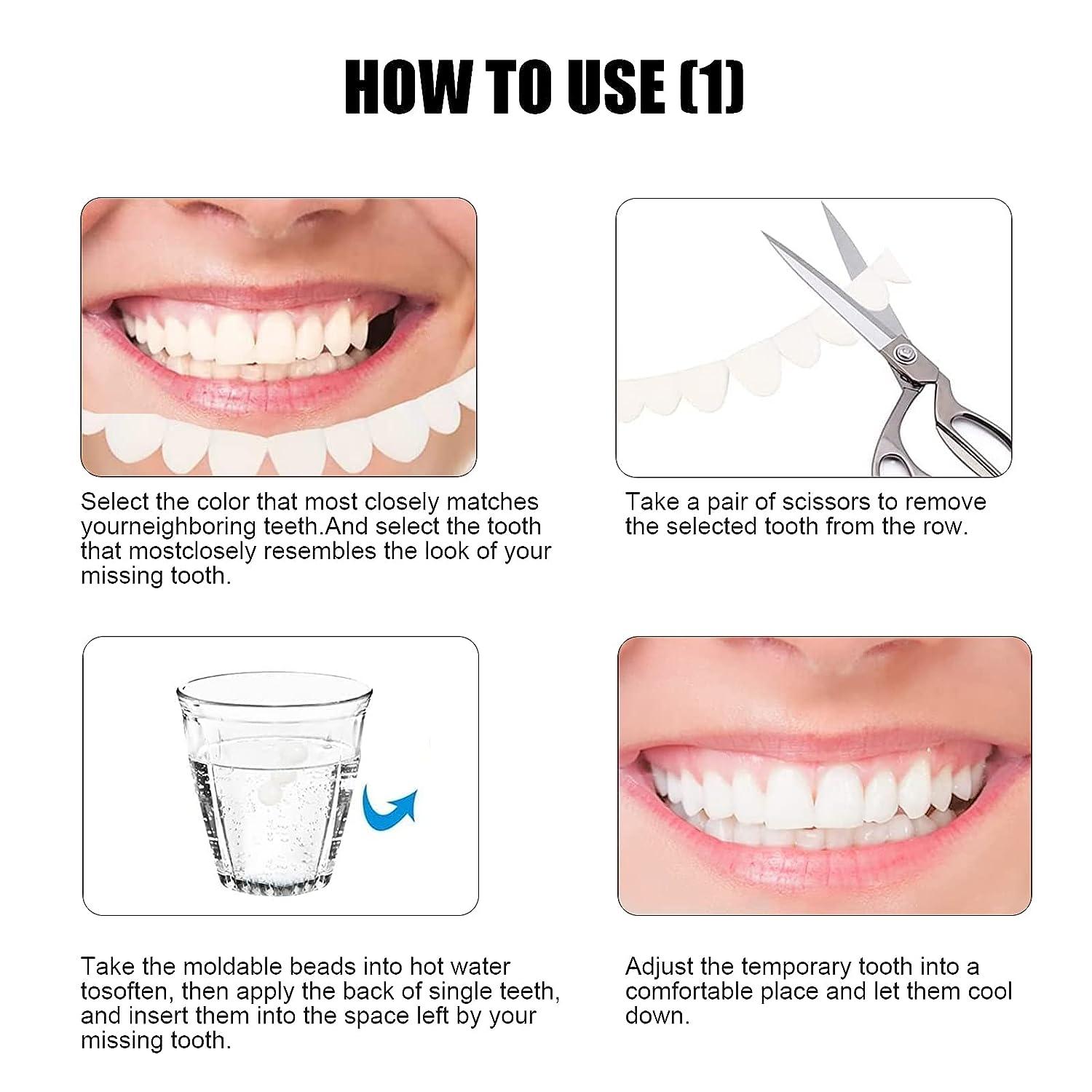 HOW TO USE (1)

Select the color that most closely matches yourneighboring teeth.And select the tooth that mostclosely resembles the look of your missing tooth.

Take a pair of scissors to remove the selected tooth from the row.

Take the moldable beads into hot water tosoften, then apply the back of single teeth, and insert them into the space left by your missing tooth.

Adjust the temporary tooth into a comfortable place and let them cool down.