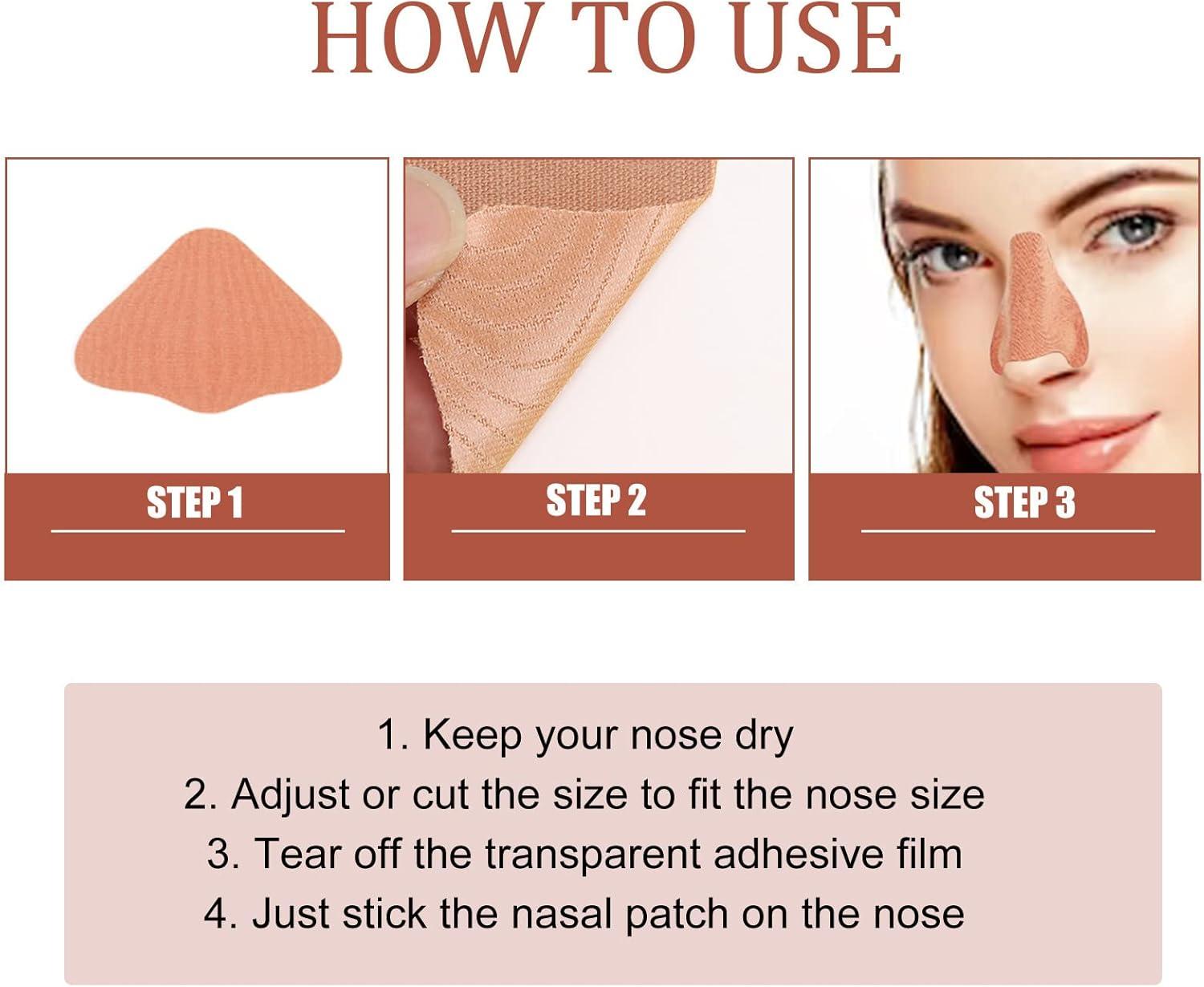 HOW TO USE

STEP 1

STEP 2

STEP 3

1. Keep your nose dry
2. Adjust or cut the size to fit the nose size
3. Tear off the transparent adhesive film
4. Just stick the nasal patch on the nose