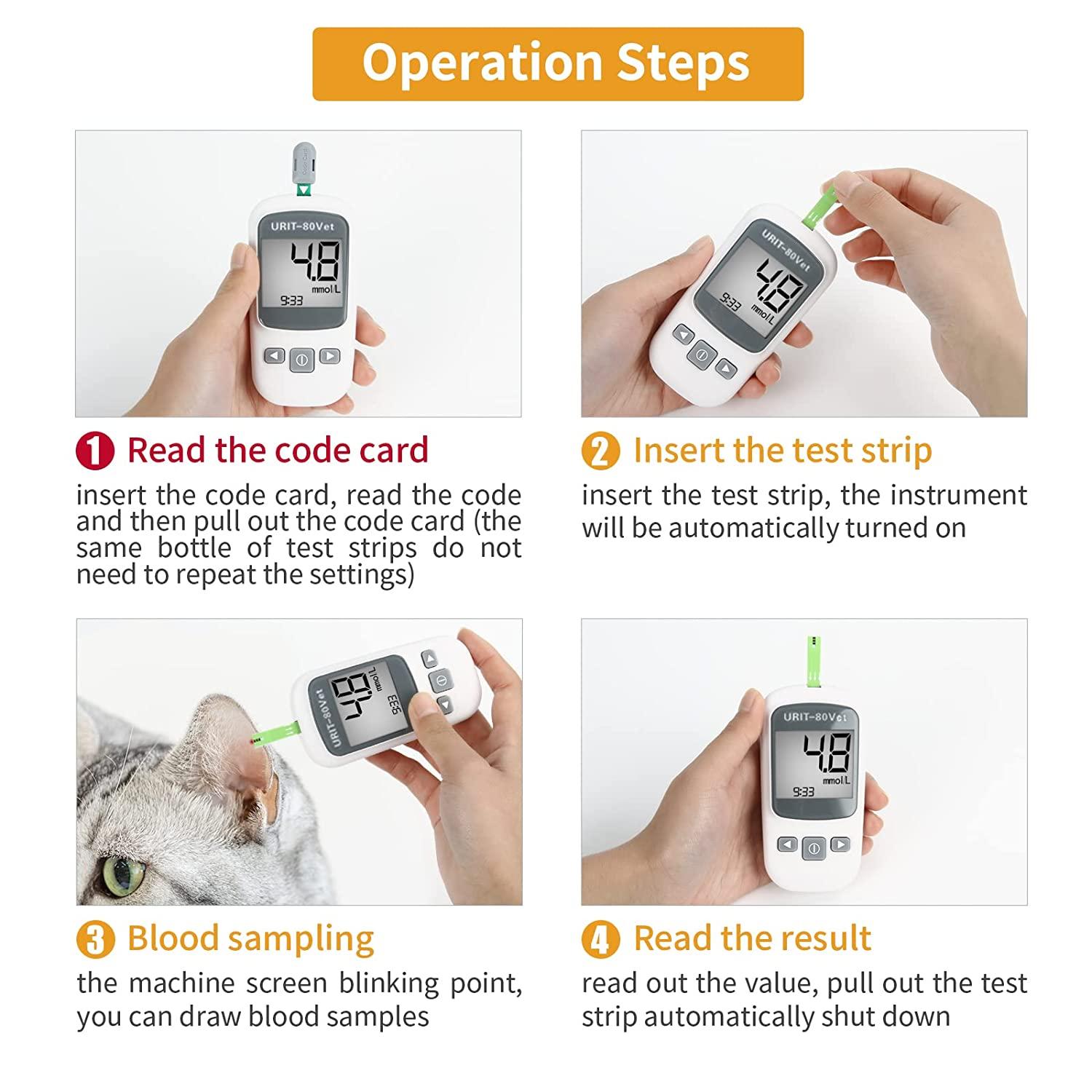 Operation Steps

URIT-80Vet
4.8
mmol/L
9:33

URIT-80Vet
4.8
mmol/L
9:33

1 Read the code card
insert the code card, read the code and then pull out the code card (the same bottle of test strips do not need to repeat the settings)

2 Insert the test strip
insert the test strip, the instrument will be automatically turned on

URIT-80Vet
4.8
mmol/L
9:33

URIT-80Vet
4.8
mmol/L
9:33

3 Blood sampling
the machine screen blinking point, you can draw blood samples

4 Read the result
read out the value, pull out the test strip automatically shut down