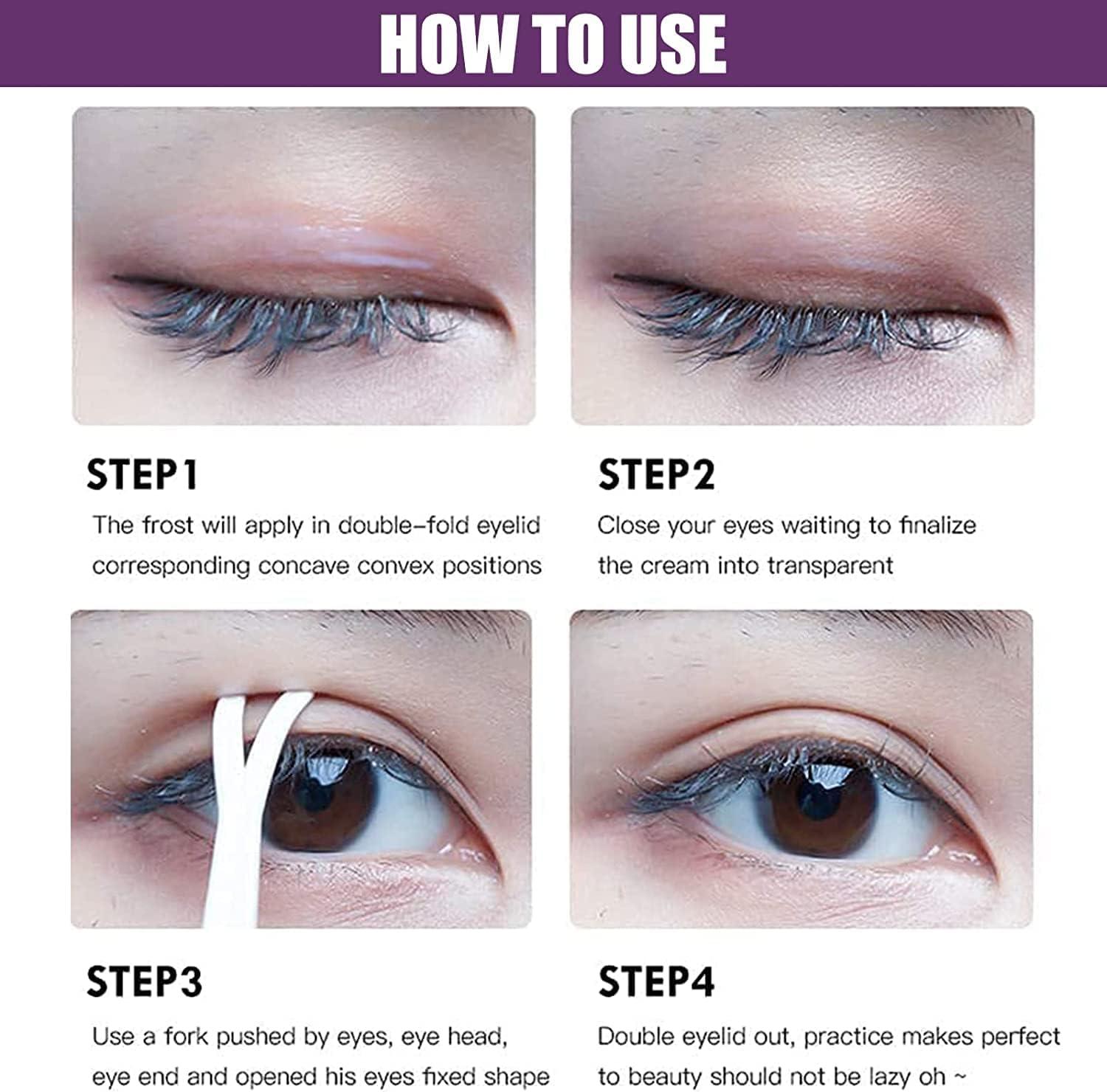 HOW TO USE

STEP1
The frost will apply in double-fold eyelid corresponding concave convex positions

STEP2
Close your eyes waiting to finalize the cream into transparent

STEP3
Use a fork pushed by eyes, eye head, eye end and opened his eyes fixed shape

STEP4
Double eyelid out, practice makes perfect to beauty should not be lazy oh ~