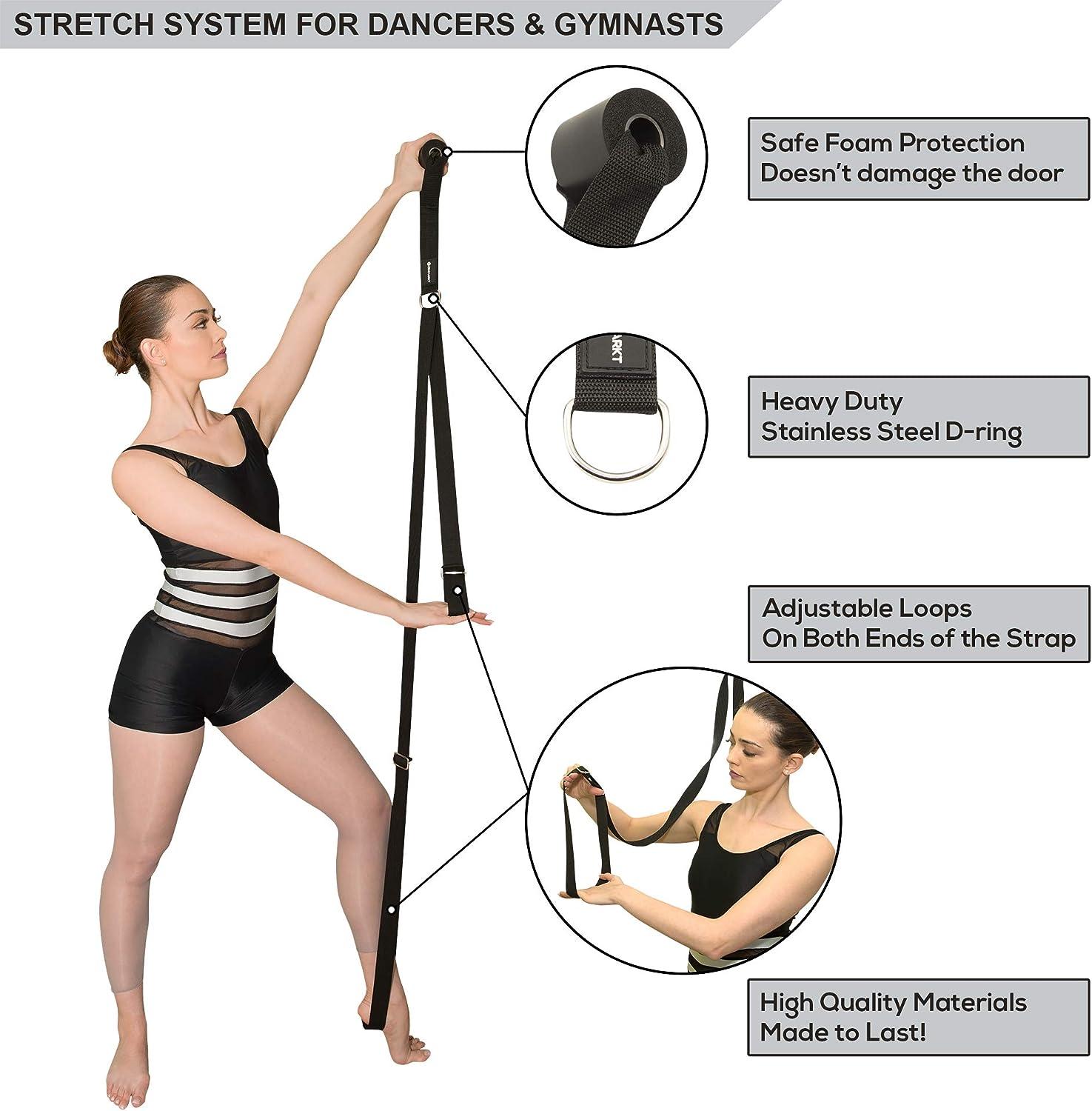 STRETCH SYSTEM FOR DANCERS & GYMNASTS

Safe Foam Protection
Doesn't damage the door

ARKT

Heavy Duty
Stainless Steel D-ring

Adjustable Loops
On Both Ends of the Strap

High Quality Materials
Made to Last!