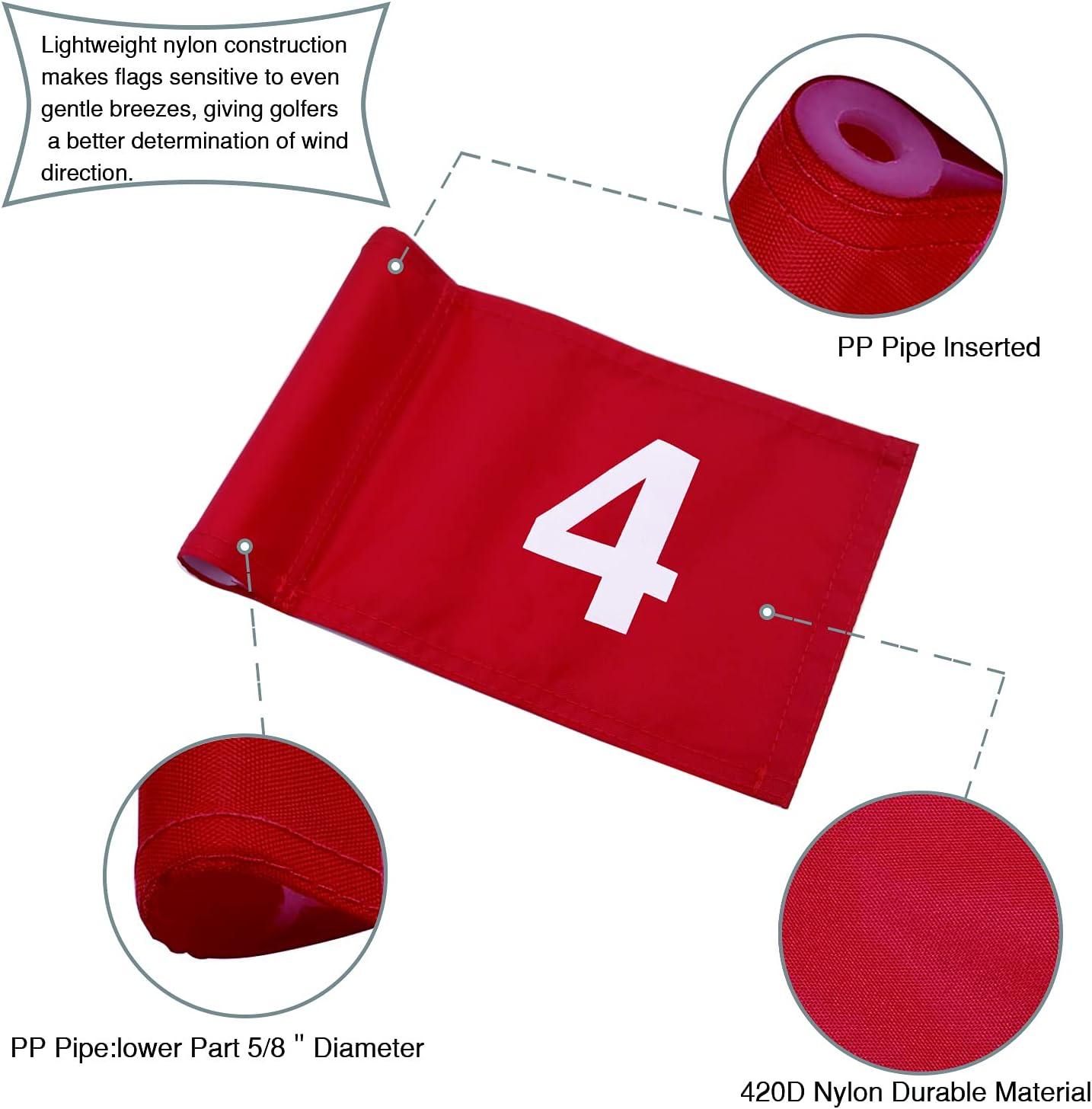 Lightweight nylon construction makes flags sensitive to even gentle breezes, giving golfers a better determination of wind direction.

PP Pipe Inserted

4

PP Pipe:lower Part 5/8 " Diameter

420D Nylon Durable Material