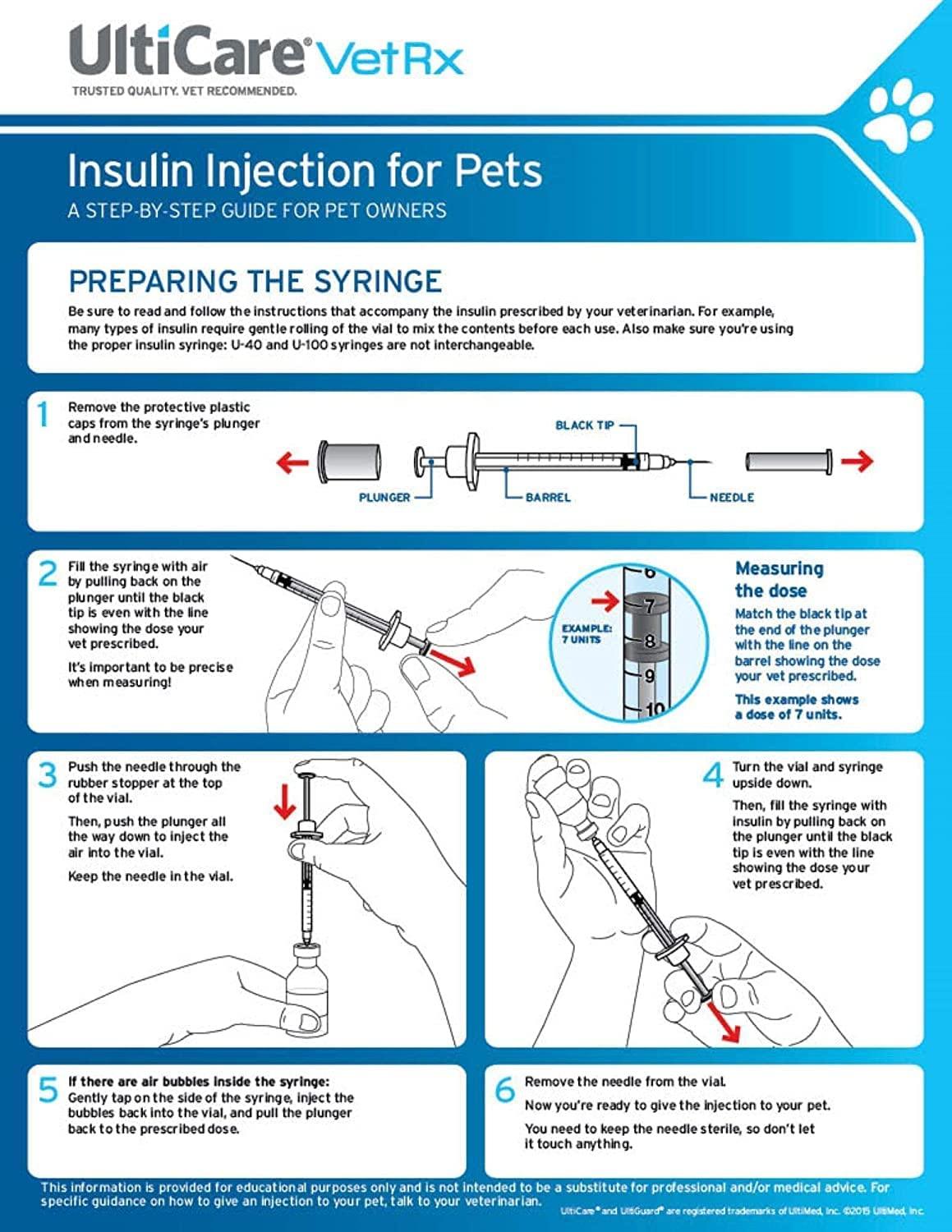 UltiCare® VetRx
TRUSTED QUALITY. VET RECOMMENDED.

Insulin Injection for Pets
A STEP-BY-STEP GUIDE FOR PET OWNERS

PREPARING THE SYRINGE

Be sure to read and follow the instructions that accompany the insulin prescribed by your veterinarian. For example, many types of insulin require gentle rolling of the vial to mix the contents before each use. Also make sure you're using the proper insulin syringe: U-40 and U-100 syringes are not interchangeable.

1 Remove the protective plastic caps from the syringe's plunger and needle.

BLACK TIP
PLUNGER
BARREL
NEEDLE

2 Fill the syringe with air by pulling back on the plunger until the black tip is even with the line showing the dose your vet prescribed.

It's important to be precise when measuring!

EXAMPLE: 7 UNITS
6
7
8
9
10

Measuring the dose
Match the black tip at the end of the plunger with the line on the barrel showing the dose your vet prescribed.

This example shows a dose of 7 units.

3 Push the needle through the rubber stopper at the top of the vial.

Then, push the plunger all the way down to inject the air into the vial.

Keep the needle in the vial.

4 Turn the vial and syringe upside down.

Then, fill the syringe with insulin by pulling back on the plunger until the black tip is even with the line showing the dose your vet prescribed.

5 If there are air bubbles inside the syringe:
Gently tap on the side of the syringe, inject the bubbles back into the vial, and pull the plunger back to the prescribed dose.

6 Remove the needle from the vial.

Now you're ready to give the injection to your pet.

You need to keep the needle sterile, so don't let it touch anything.

This information is provided for educational purposes only and is not intended to be a substitute for professional and/or medical advice. For specific guidance on how to give an injection to your pet, talk to your veterinarian.

UltiCare® and UltiGuard® are registered trademarks of UltiMed, Inc. ©2015 UltiMed, Inc.