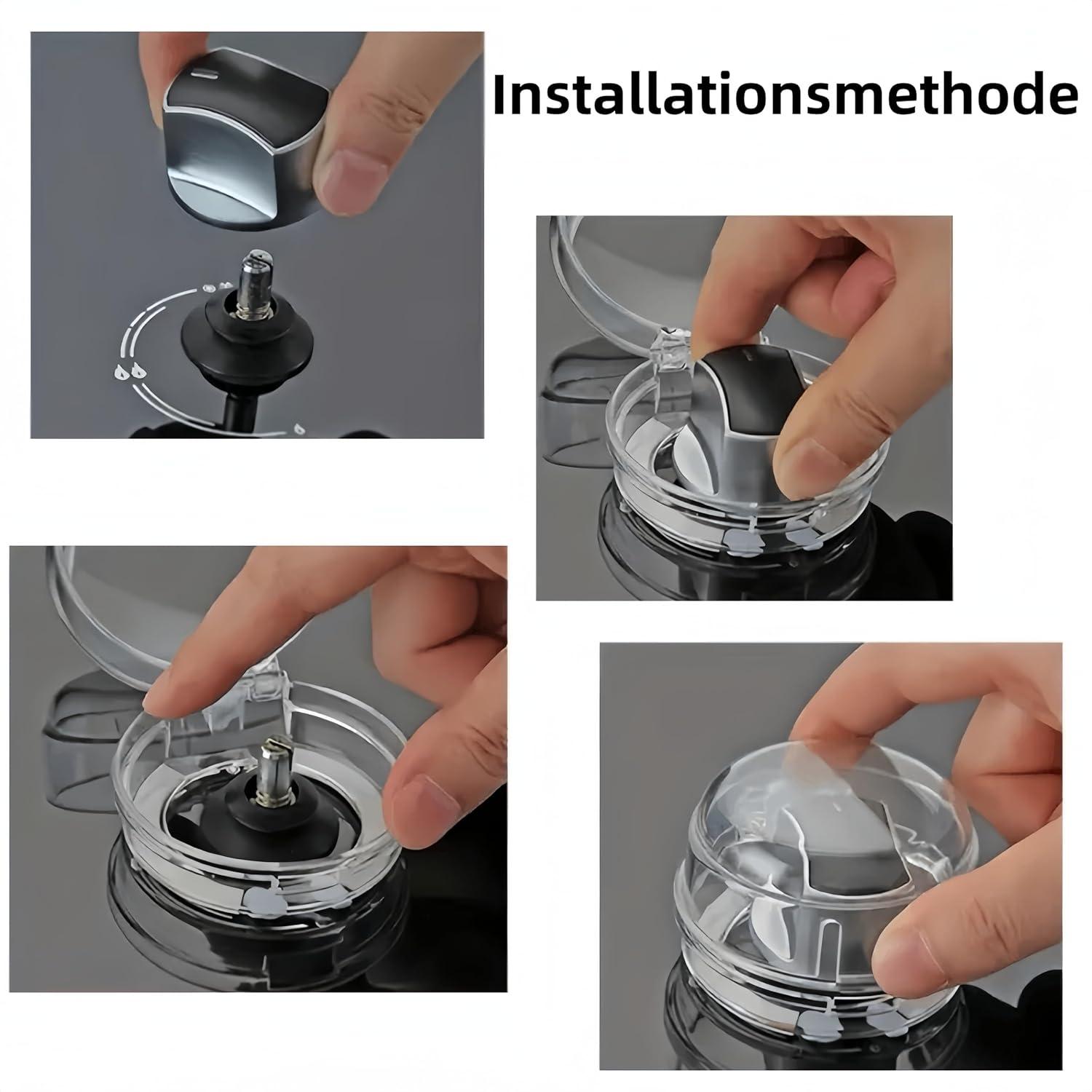 Installationsmethode