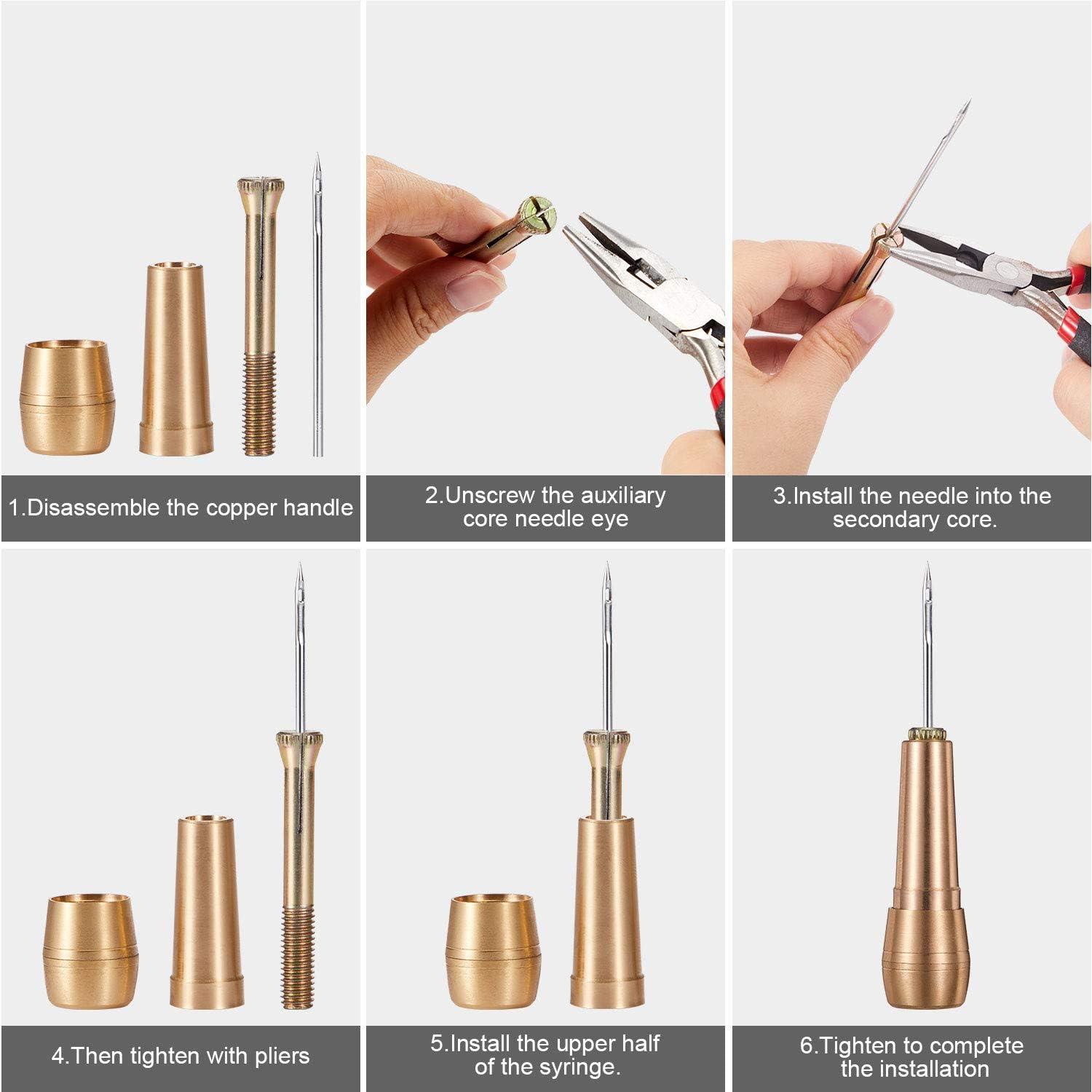 1.Disassemble the copper handle

2.Unscrew the auxiliary core needle eye

3.Install the needle into the secondary core.

4.Then tighten with pliers

5.Install the upper half of the syringe.

6.Tighten to complete the installation