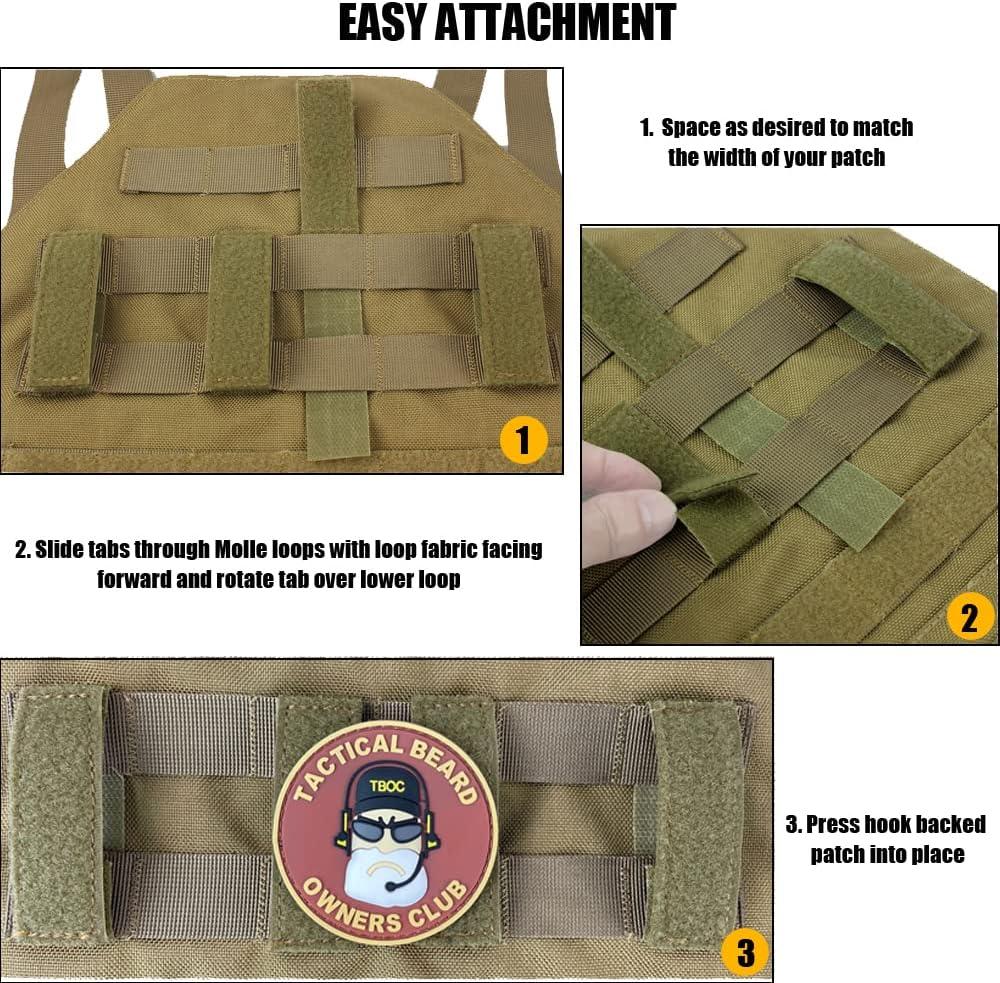 EASY ATTACHMENT

1. Space as desired to match the width of your patch

1

2. Slide tabs through Molle loops with loop fabric facing forward and rotate tab over lower loop

2

TACTICAL BEARD
TBOC
OWNERS CLUB

3. Press hook backed patch into place

3