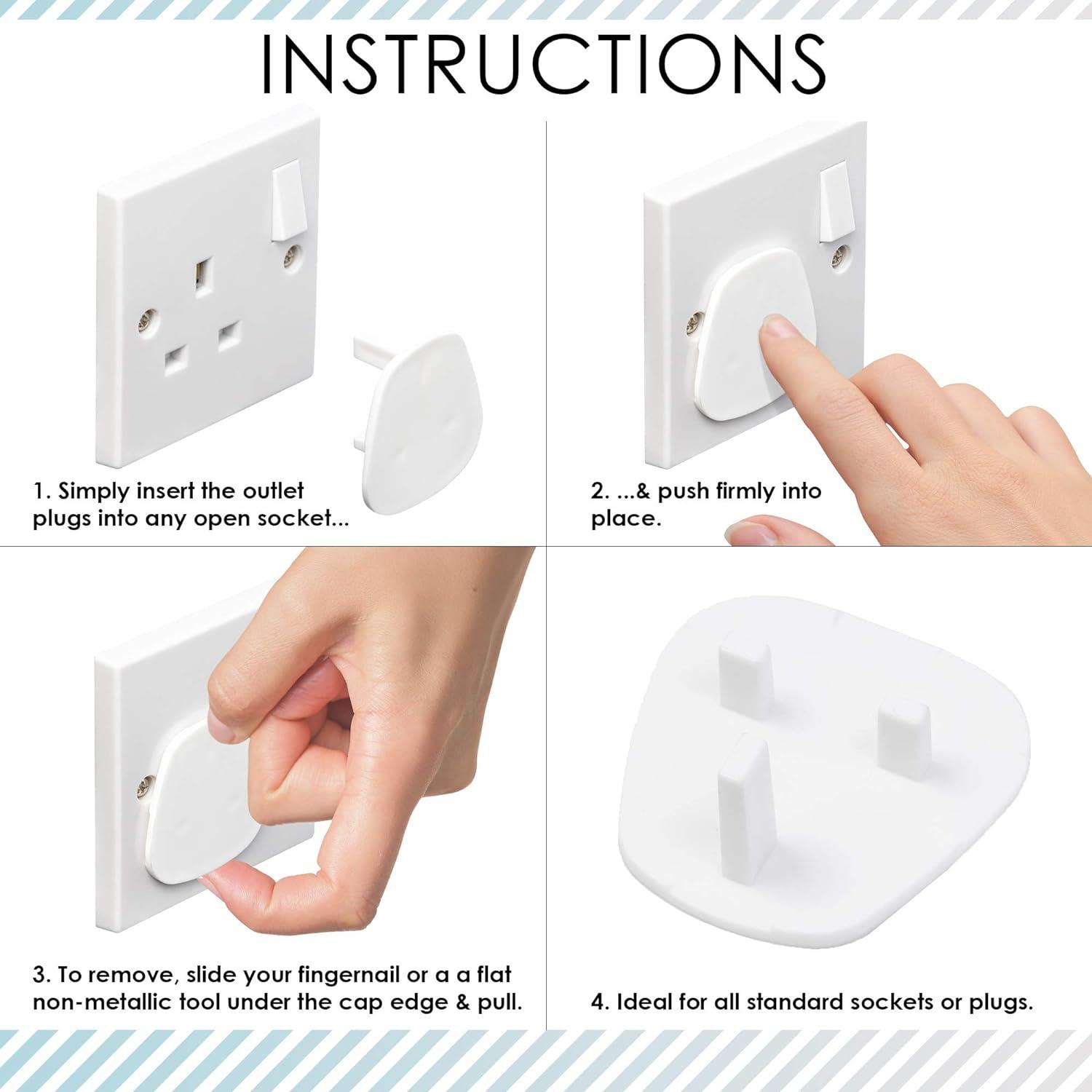 INSTRUCTIONS

1. Simply insert the outlet plugs into any open socket...

2. ...& push firmly into place.

3. To remove, slide your fingernail or a a flat non-metallic tool under the cap edge & pull.

4. Ideal for all standard sockets or plugs.