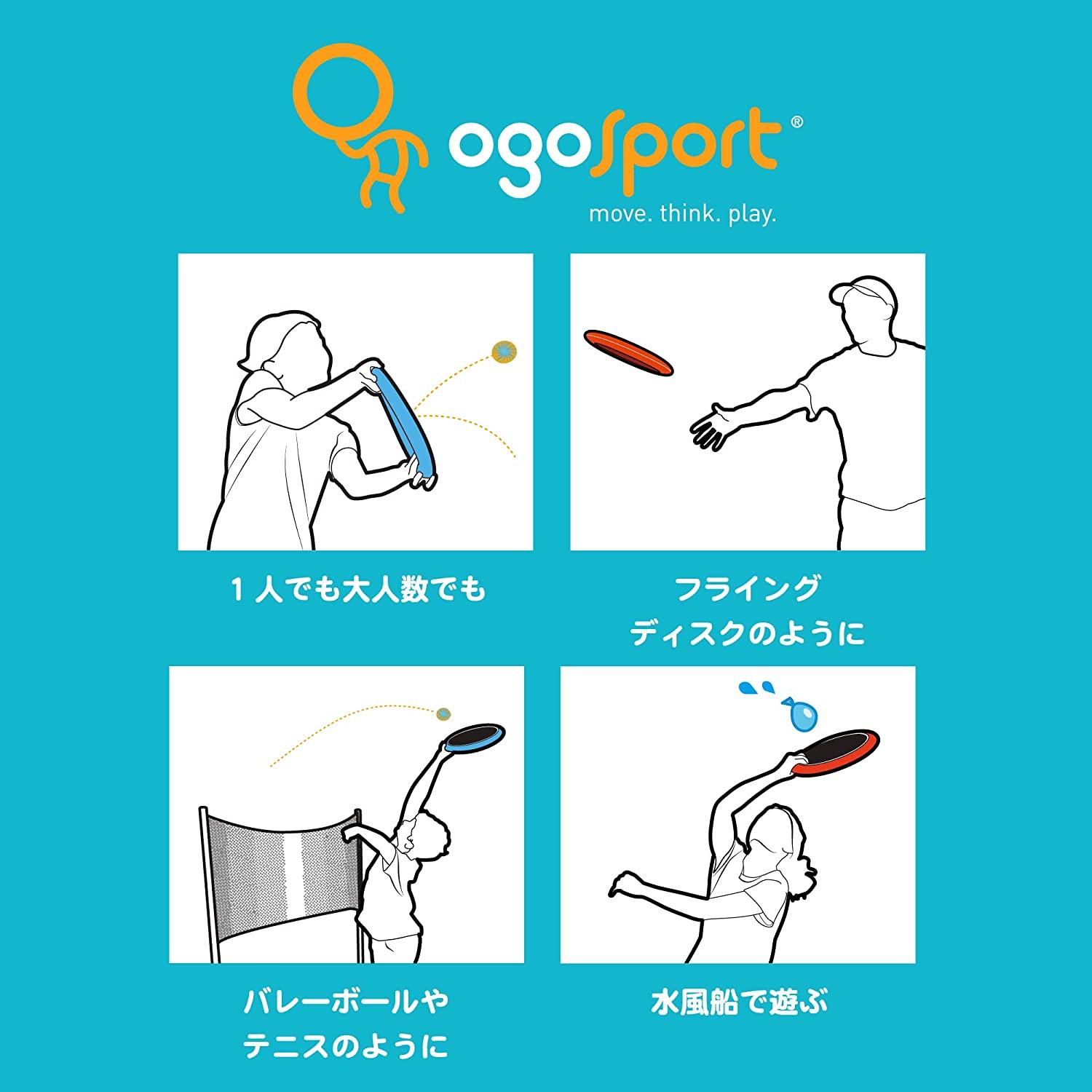 ogosport®
move. think. play.

1人でも大人数でも

フライング
ディスクのように

バレーボールや
テニスのように

水風船で遊ぶ