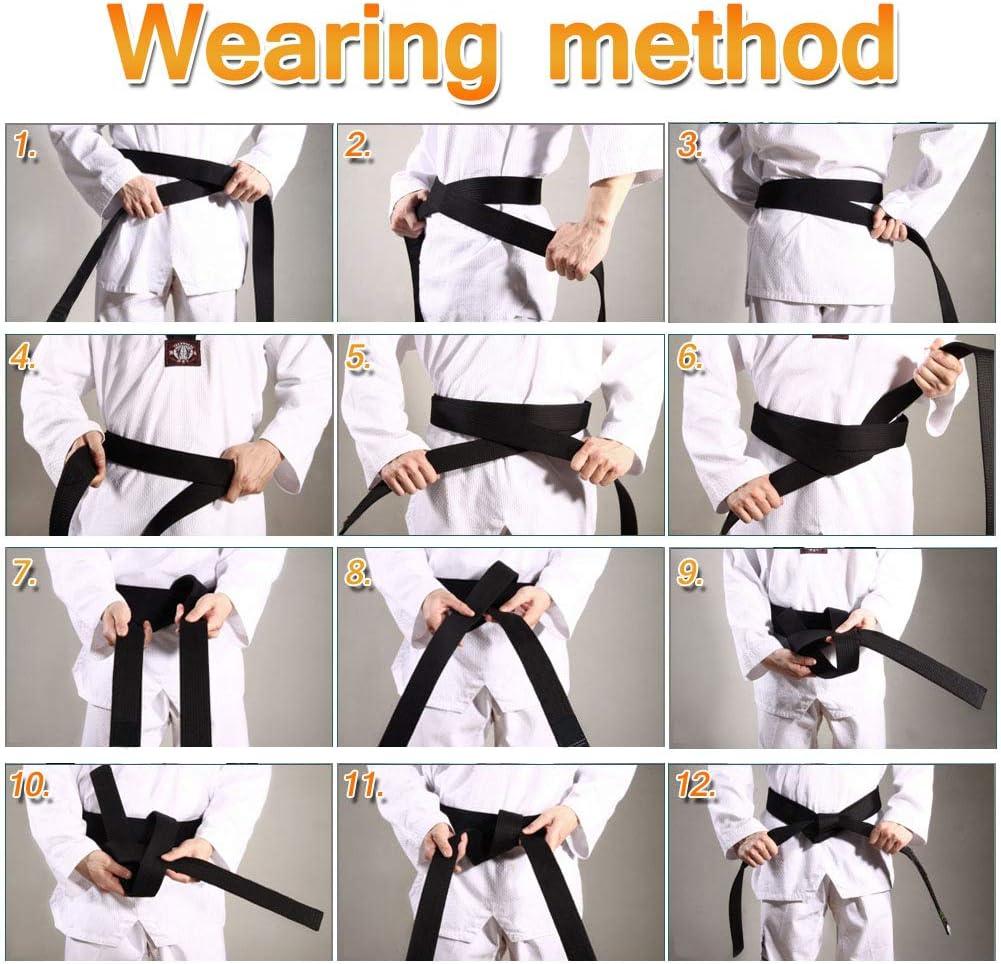 Wearing method

1.

2.

3.

4.

5.

6.

7.

8.

9.

10.

11.

12.