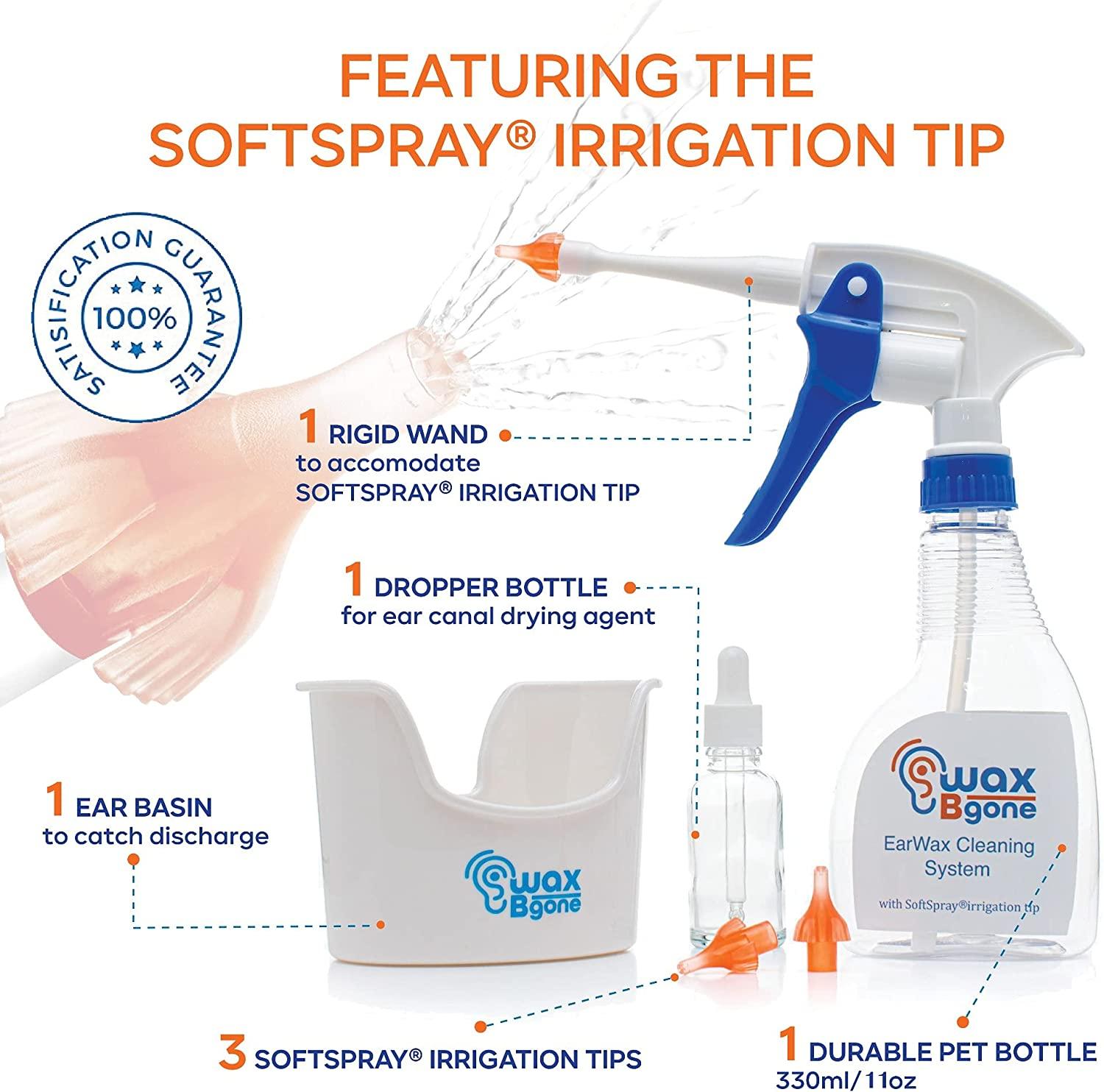 FEATURING THE SOFTSPRAY® IRRIGATION TIP

SATISIFICATION GUARANTEE 100%

1 RIGID WAND to accomodate SOFTSPRAY® IRRIGATION TIP

1 DROPPER BOTTLE for ear canal drying agent

1 EAR BASIN to catch discharge

wax Bgone

wax Bgone
EarWax Cleaning System
with SoftSpray®irrigation tip

3 SOFTSPRAY® IRRIGATION TIPS

1 DURABLE PET BOTTLE 330ml/11oz