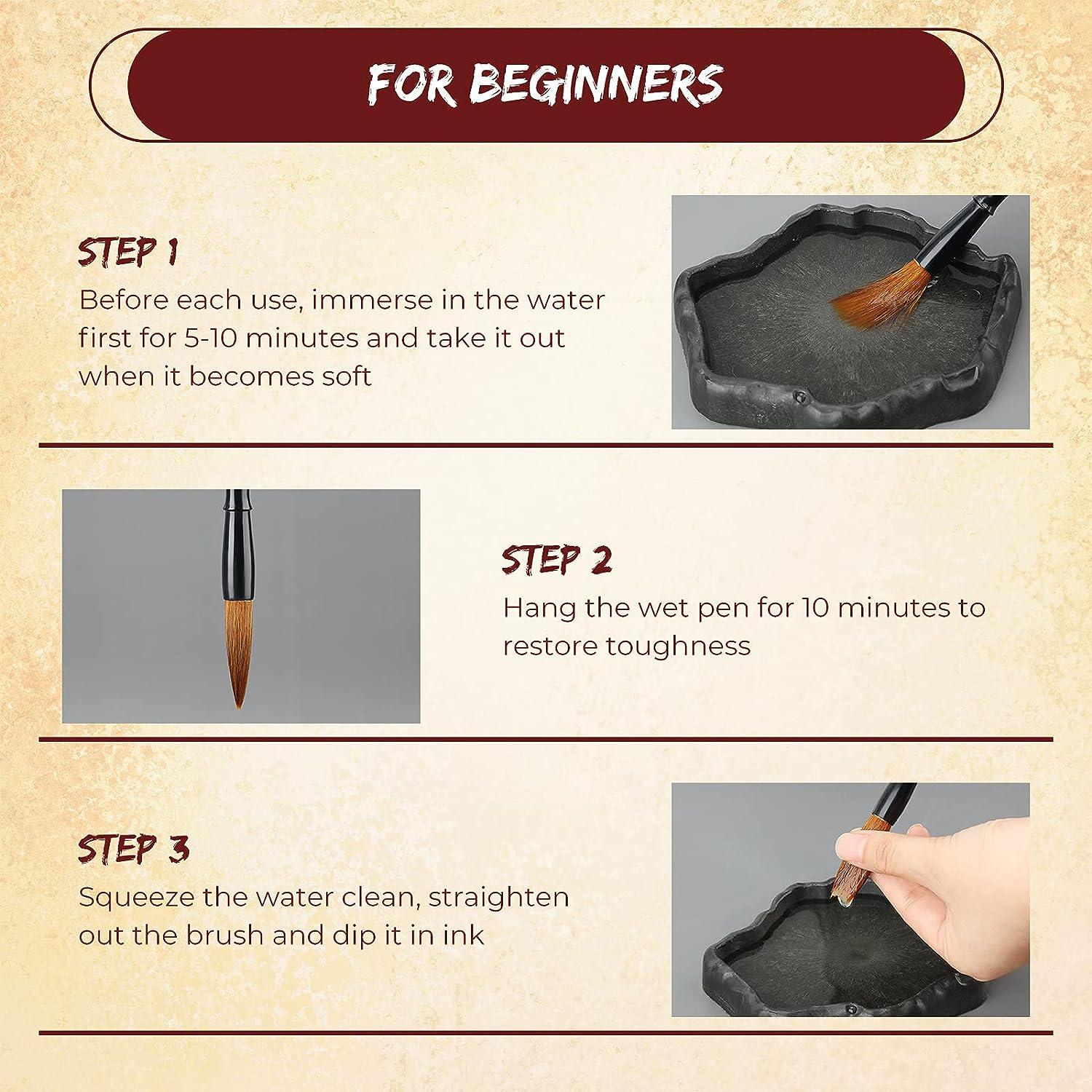 FOR BEGINNERS

STEP 1
Before each use, immerse in the water first for 5-10 minutes and take it out when it becomes soft

STEP 2
Hang the wet pen for 10 minutes to restore toughness

STEP 3
Squeeze the water clean, straighten out the brush and dip it in ink